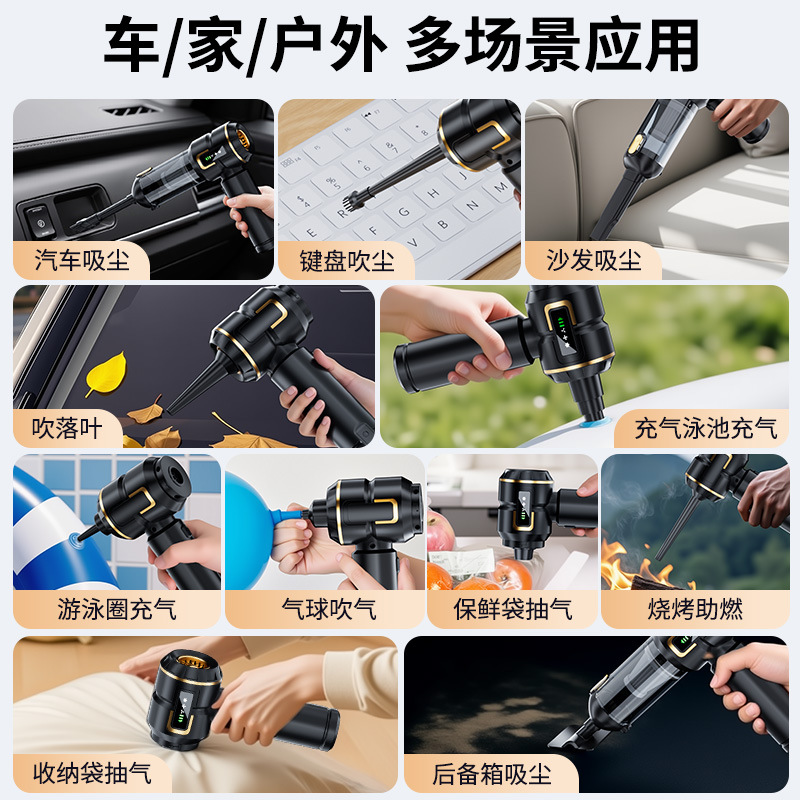 车/家/户外 多场景应用

汽车吸尘

键盘吹尘

沙发吸尘

吹落叶

充气泳池充气

游泳圈充气

气球吹气

保鲜袋抽气

烧烤助燃

收纳袋抽气

后备箱吸尘