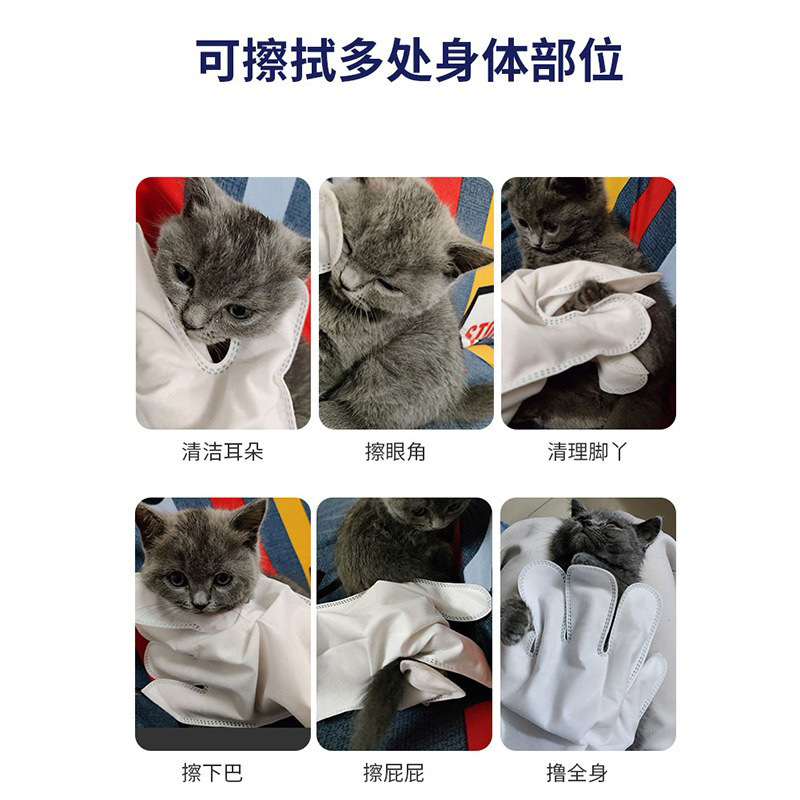 可擦拭多处身体部位

清洁耳朵

擦眼角

清理脚丫

擦下巴

擦屁屁

撸全身