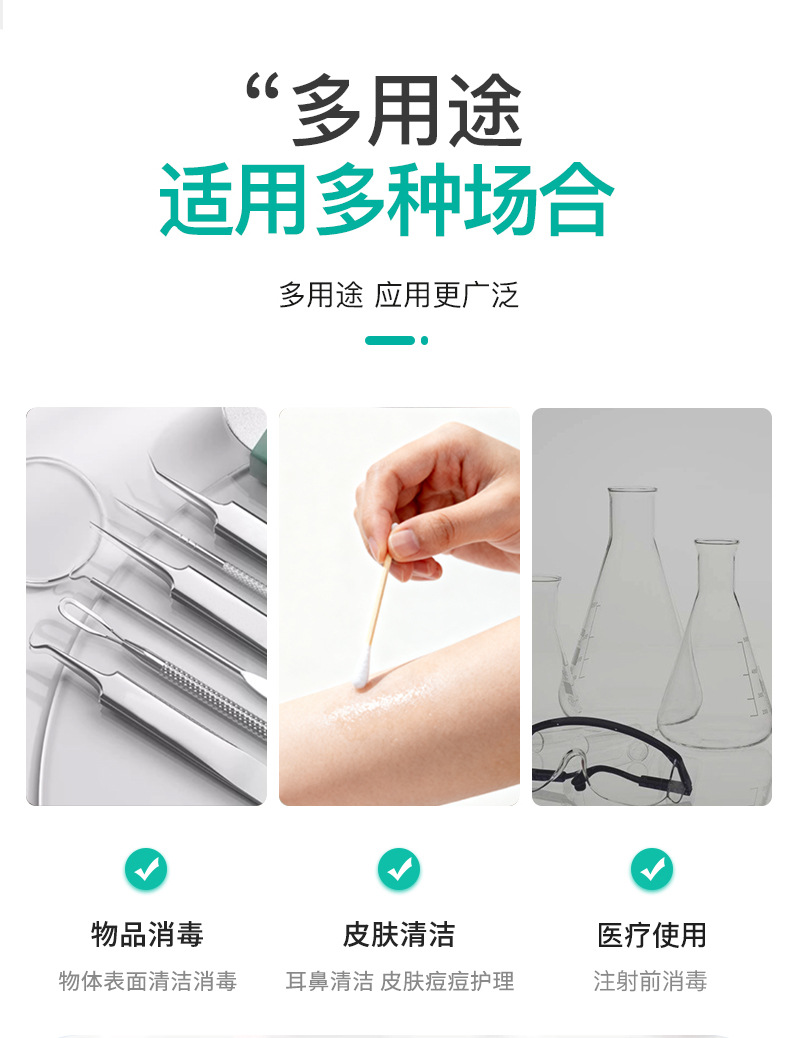 “多用途
适用多种场合

多用途 应用更广泛

物品消毒
物体表面清洁消毒

皮肤清洁
耳鼻清洁 皮肤痘痘护理

医疗使用
注射前消毒