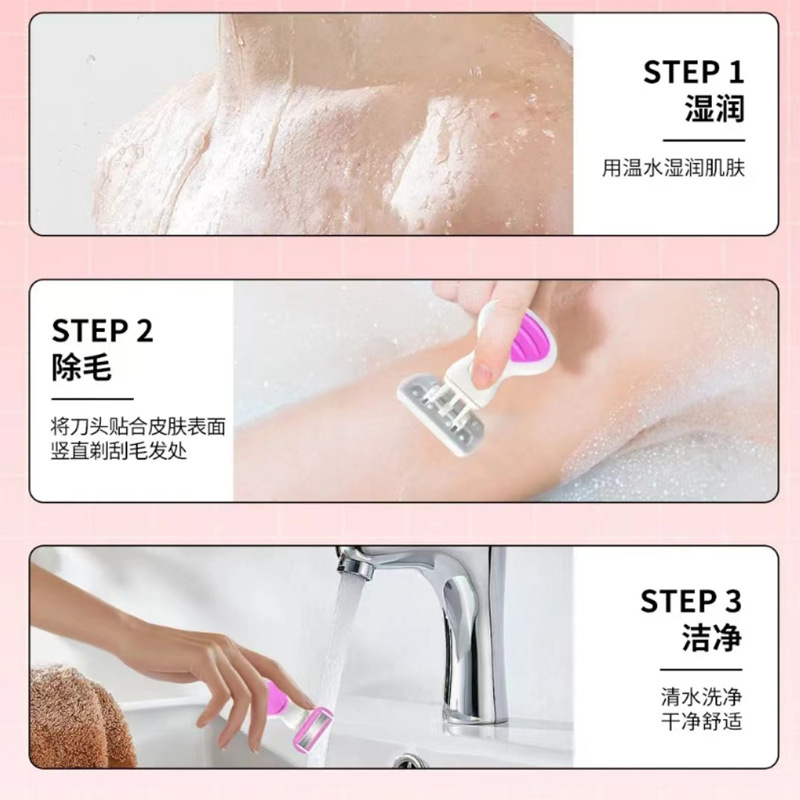 STEP 1
湿润

用温水湿润肌肤

STEP 2
除毛

将刀头贴合皮肤表面
竖直剃刮毛发处

STEP 3
洁净

清水洗净
干净舒适