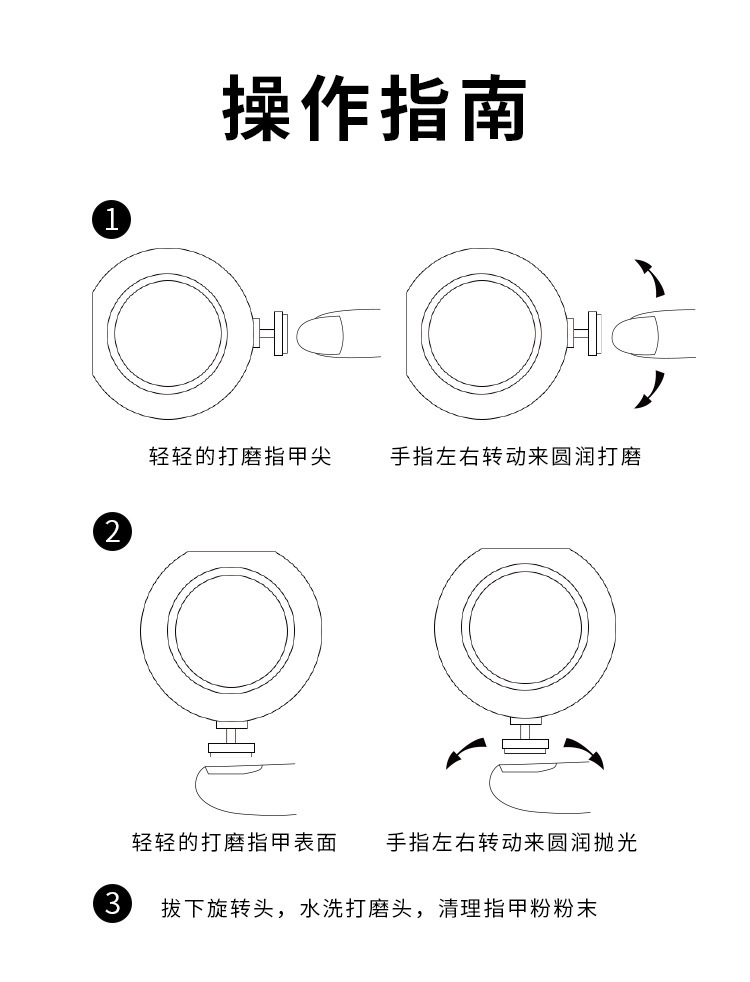 操作指南

1

轻轻的打磨指甲尖

手指左右转动来圆润打磨

2

轻轻的打磨指甲表面

手指左右转动来圆润抛光

3

拔下旋转头，水洗打磨头，清理指甲粉粉末