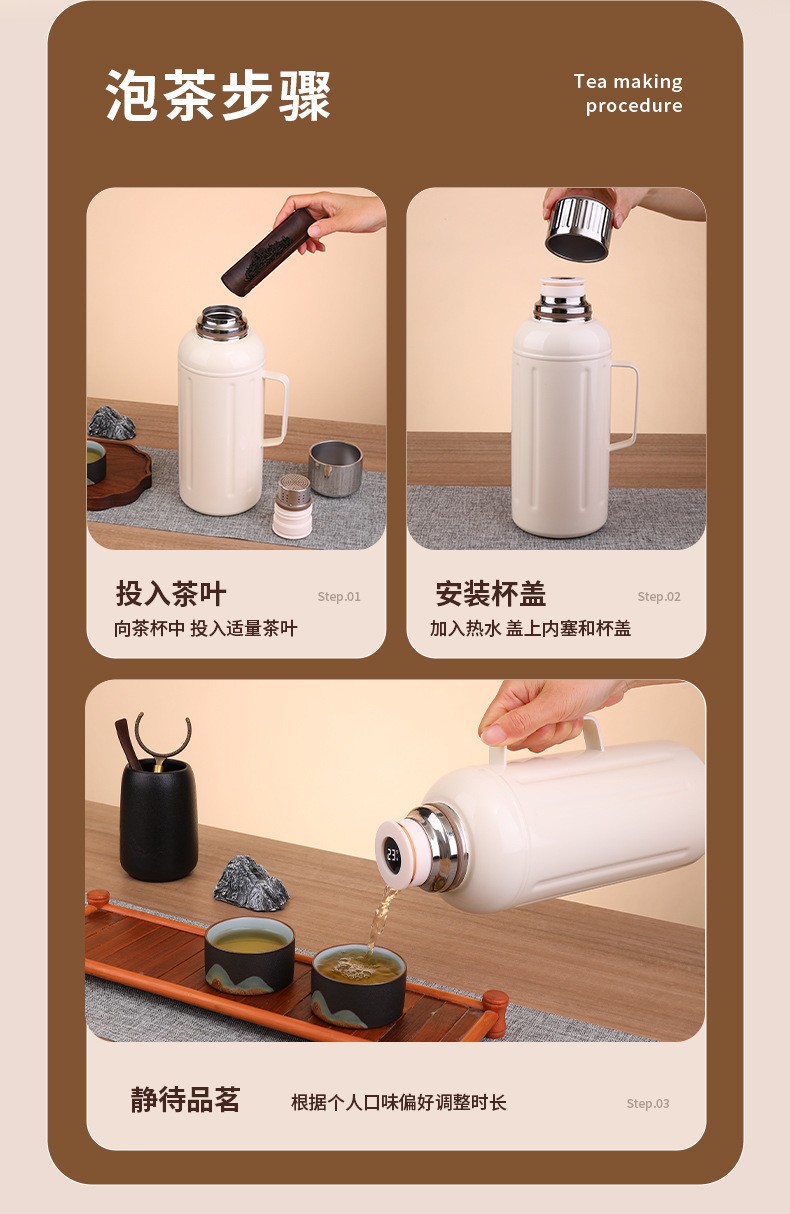 泡茶步骤

Tea making procedure

投入茶叶
Step.01
向茶杯中 投入适量茶叶

安装杯盖
Step.02
加入热水 盖上内塞和杯盖

23°

静待品茗
根据个人口味偏好调整时长
Step.03