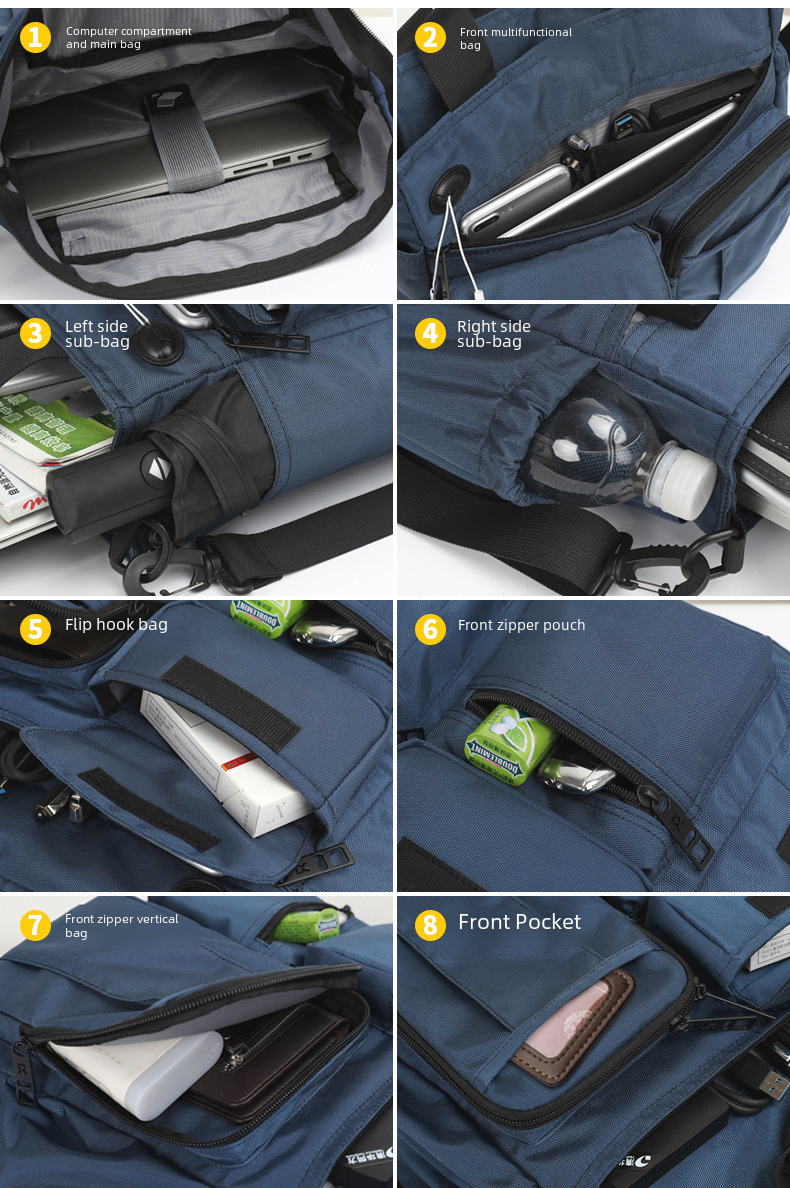 1 Computer compartment and main bag

2 Front multifunctional bag

3 Left side sub-bag

4 Right side sub-bag

5 Flip hook bag

DOUBLEMINT

6 Front zipper pouch

DOUBLEMINT

7 Front zipper vertical bag

8 Front Pocket