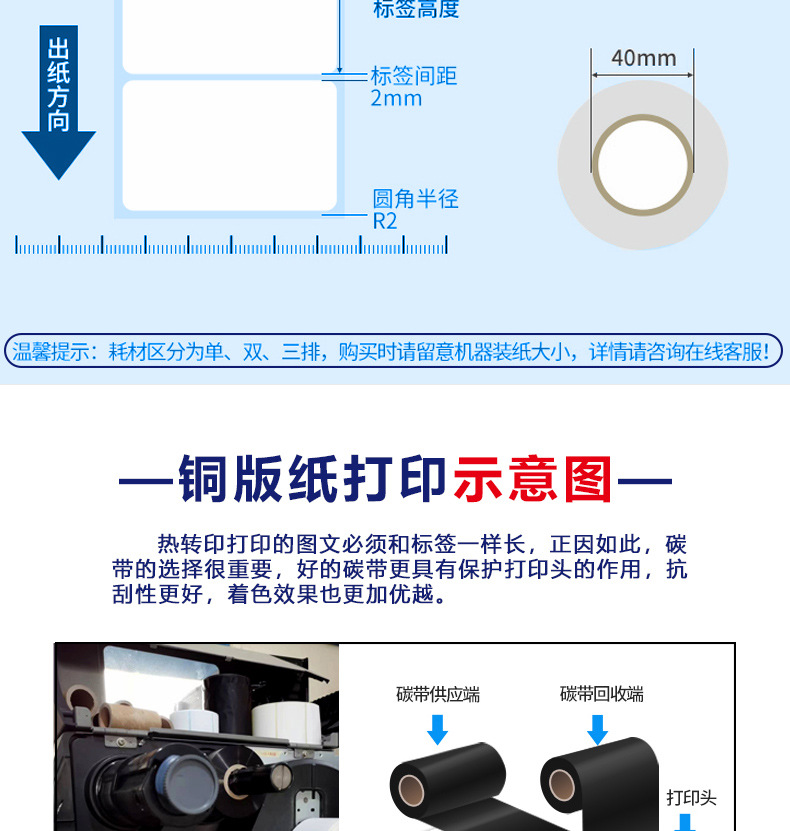 出纸方向

标签高度

标签间距
2mm

圆角半径
R2

40mm

温馨提示：耗材区分为单、双、三排，购买时请留意机器装纸大小，详情请咨询在线客服！

—铜版纸打印示意图—

热转印打印的图文必须和标签一样长，正因如此，碳带的选择很重要，好的碳带更具有保护打印头的作用，抗刮性更好，着色效果也更加优越。

碳带供应端

碳带回收端

打印头