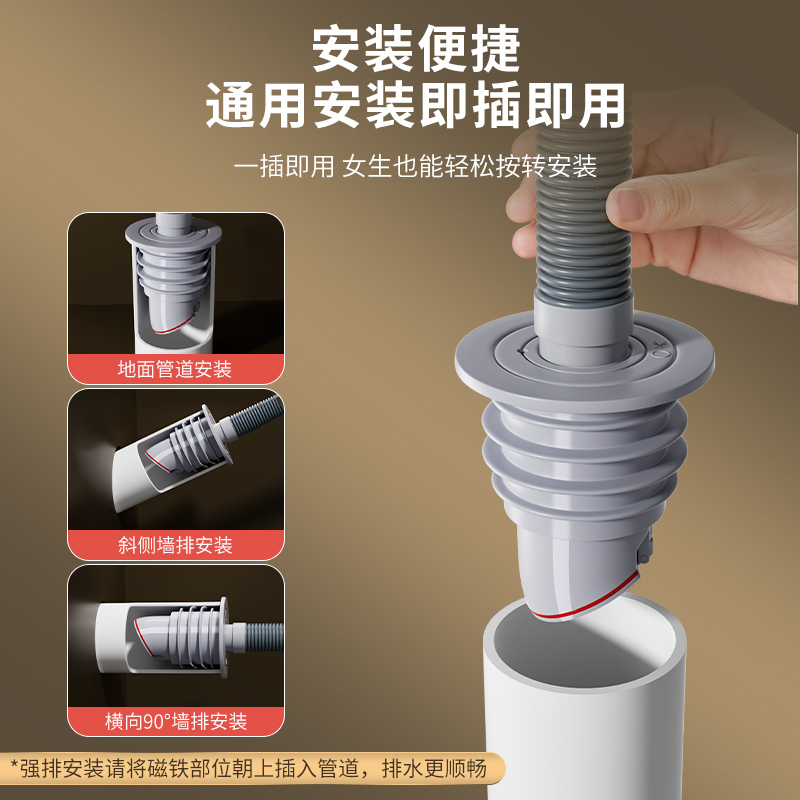 安装便捷
通用安装即插即用

一插即用 女生也能轻松按转安装

地面管道安装

斜侧墙排安装

横向90°墙排安装

*强排安装请将磁铁部位朝上插入管道，排水更顺畅