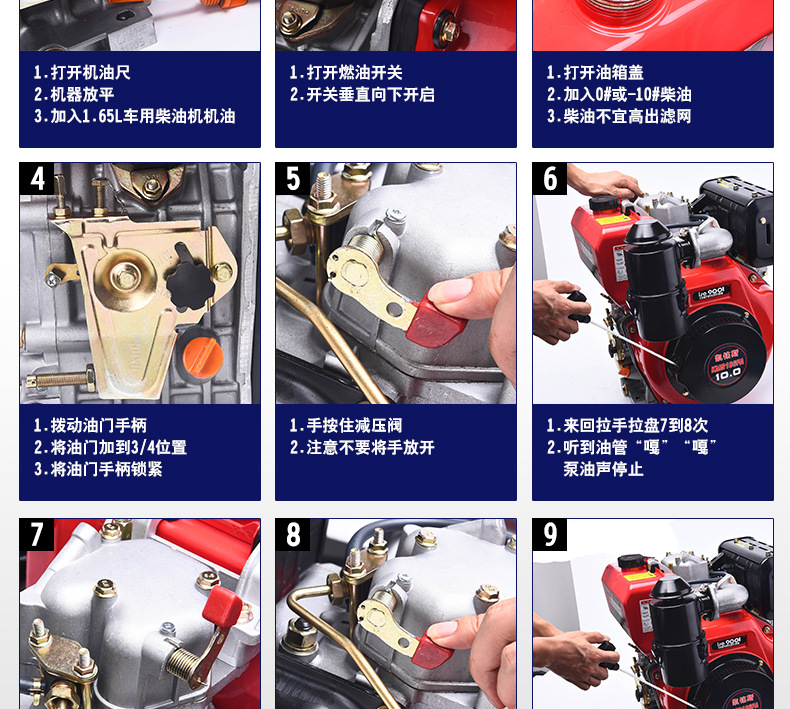 1.打开机油尺
2.机器放平
3.加入1.65L车用柴油机机油

1.打开燃油开关
2.开关垂直向下开启

1.打开油箱盖
2.加入0#或-10#柴油
3.柴油不宜高出滤网

4

1.拨动油门手柄
2.将油门加到3/4位置
3.将油门手柄锁紧

5

1.手按住减压阀
2.注意不要将手放开

6

10.0

1.来回拉手拉盘7到8次
2.听到油管“嘎”“嘎”泵油声停止

7

8

9