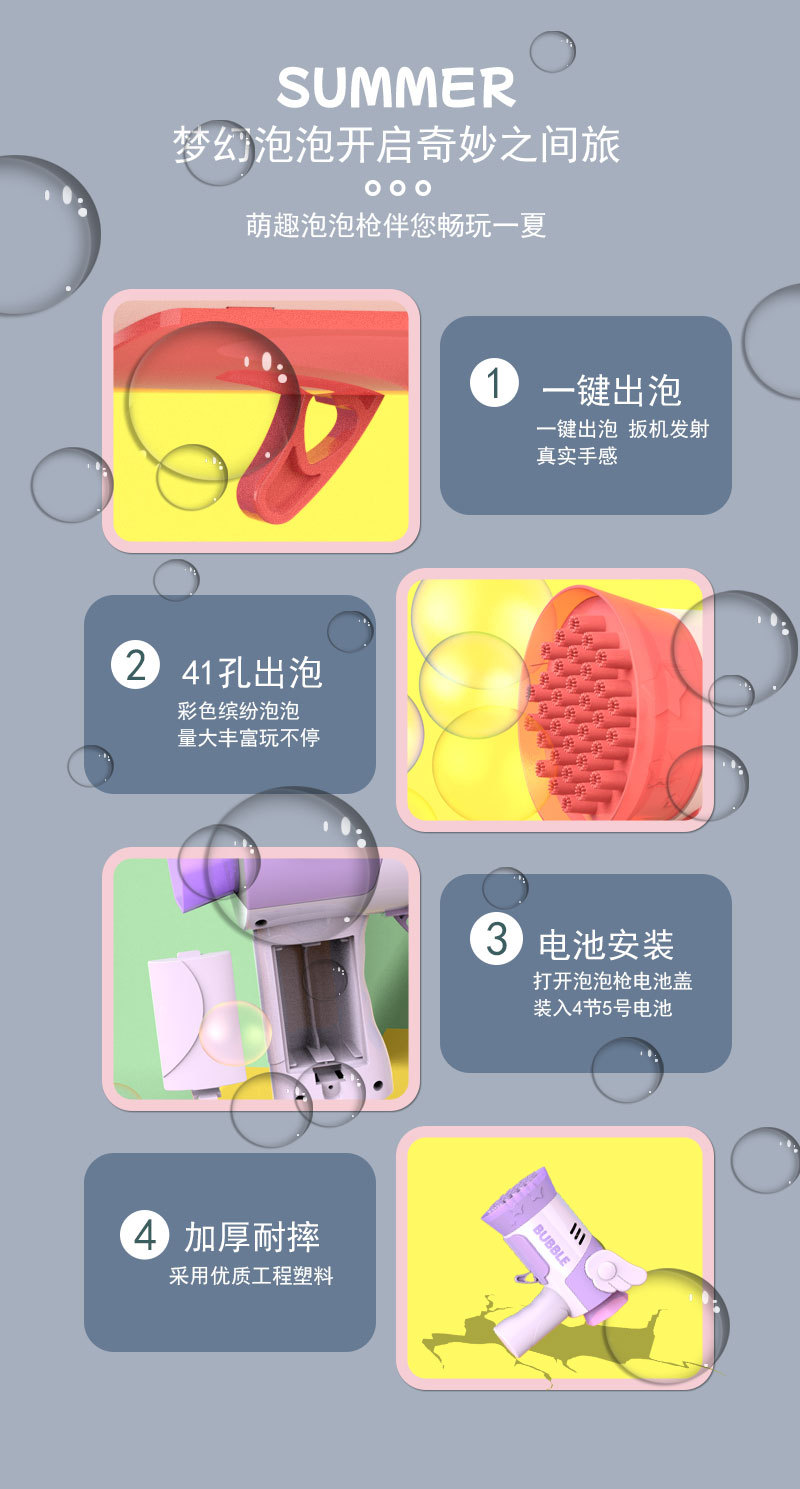 SUMMER
梦幻泡泡开启奇妙之间旅

萌趣泡泡枪伴您畅玩一夏

1 一键出泡
一键出泡 扳机发射 真实手感

2 41孔出泡
彩色缤纷泡泡 量大丰富玩不停

3 电池安装
打开泡泡枪电池盖 装入4节5号电池

4 加厚耐摔
采用优质工程塑料

BUBBLE