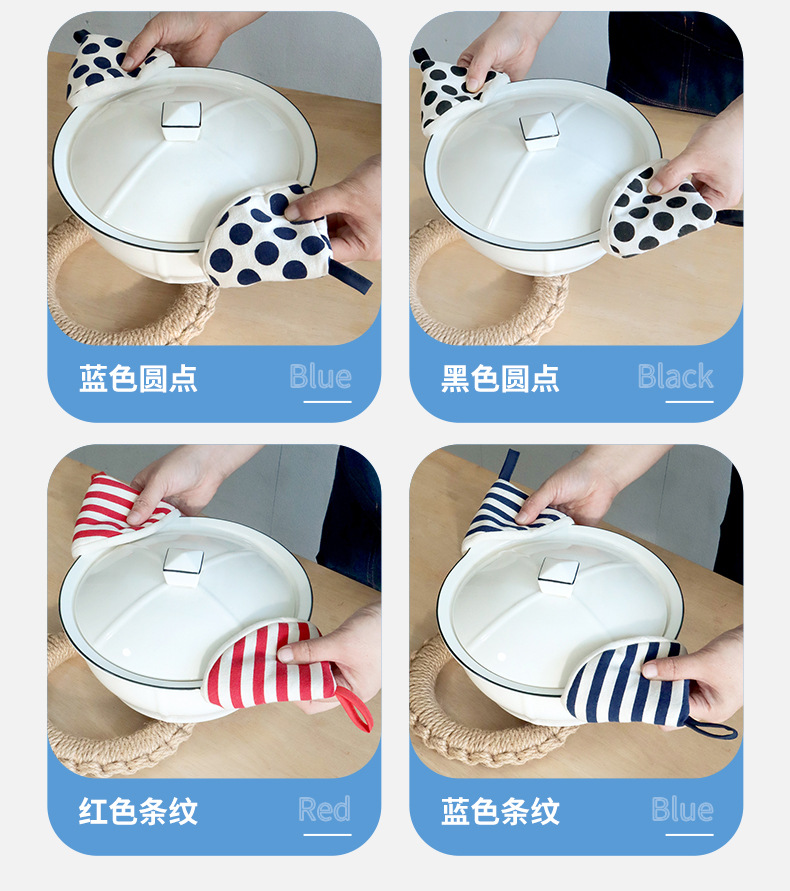 蓝色圆点 Blue

黑色圆点 Black

红色条纹 Red

蓝色条纹 Blue