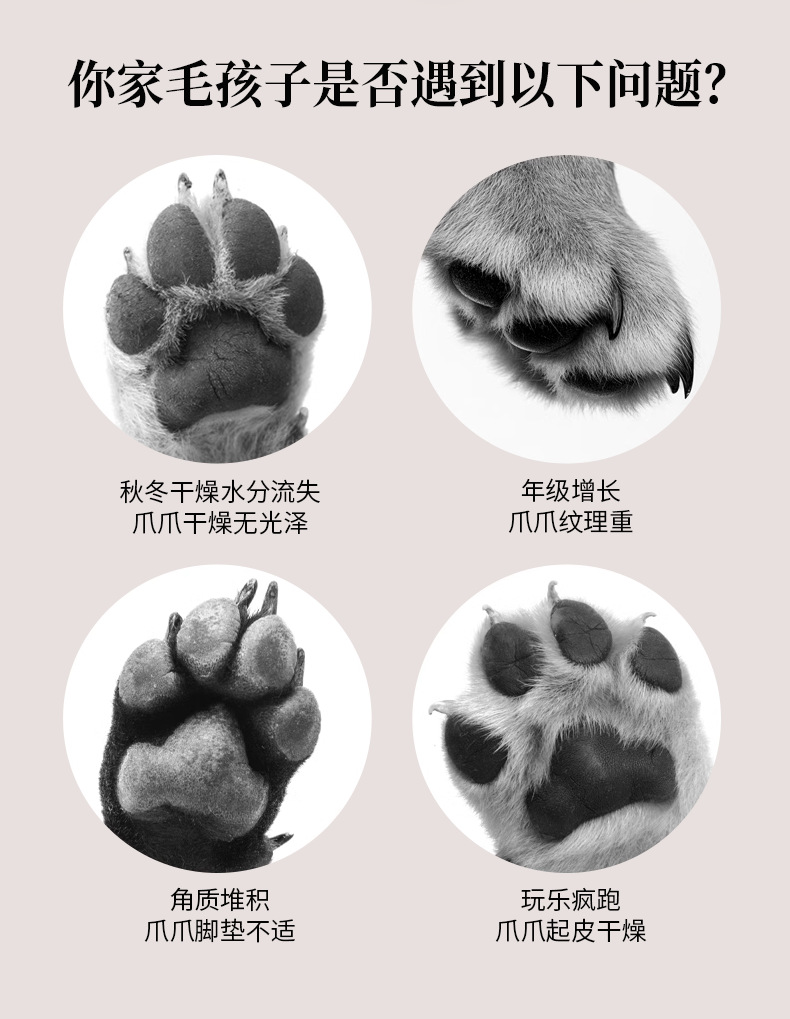 你家毛孩子是否遇到以下问题?

秋冬干燥水分流失
爪爪干燥无光泽

年级增长
爪爪纹理重

角质堆积
爪爪脚垫不适

玩乐疯跑
爪爪起皮干燥