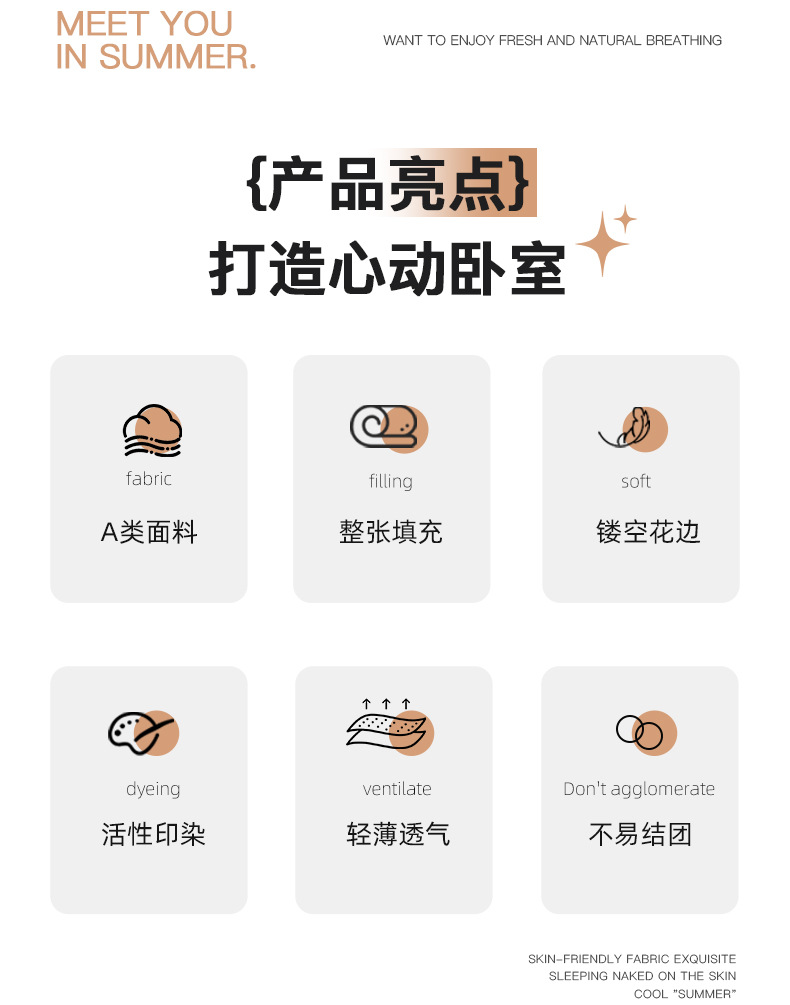 MEET YOU
IN SUMMER.

WANT TO ENJOY FRESH AND NATURAL BREATHING

{产品亮点}
打造心动卧室

fabric
A类面料

filling
整张填充

soft
镂空花边

dyeing
活性印染

ventilate
轻薄透气

Don't agglomerate
不易结团

SKIN-FRIENDLY FABRIC EXQUISITE
SLEEPING NAKED ON THE SKIN
COOL "SUMMER"