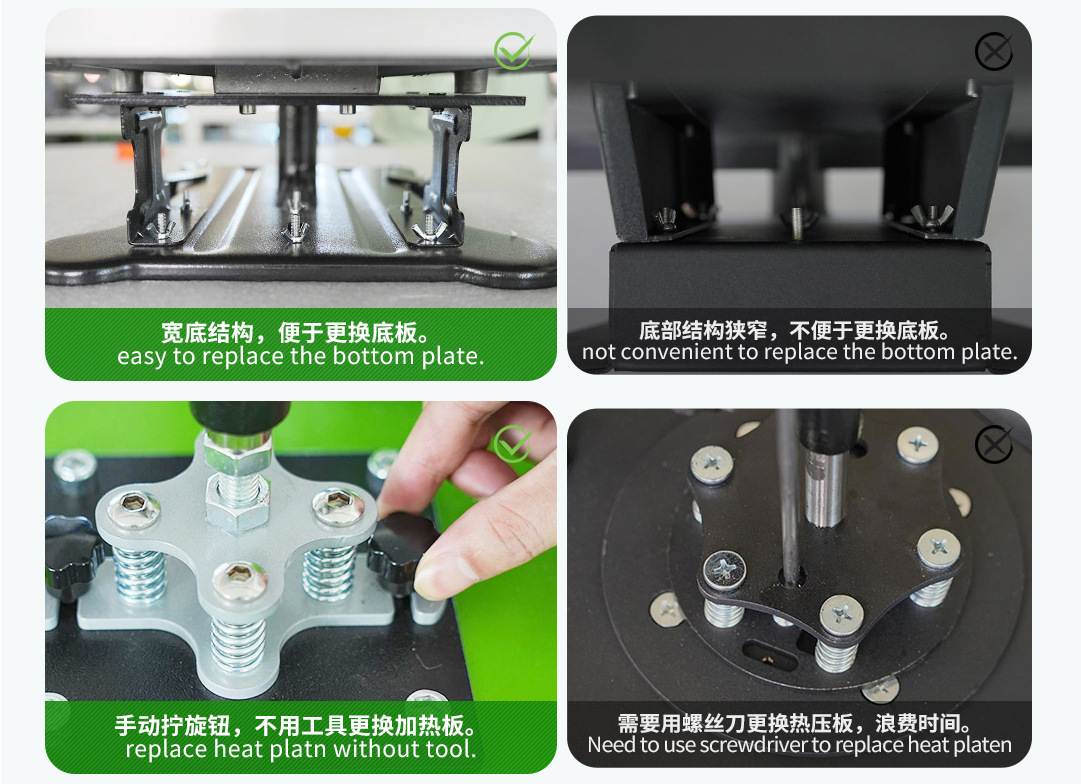 宽底结构，便于更换底板。
easy to replace the bottom plate.

底部结构狭窄，不便于更换底板。
not convenient to replace the bottom plate.

手动拧旋钮，不用工具更换加热板。
replace heat platn without tool.

需要用螺丝刀更换热压板，浪费时间。
Need to use screwdriver to replace heat platen