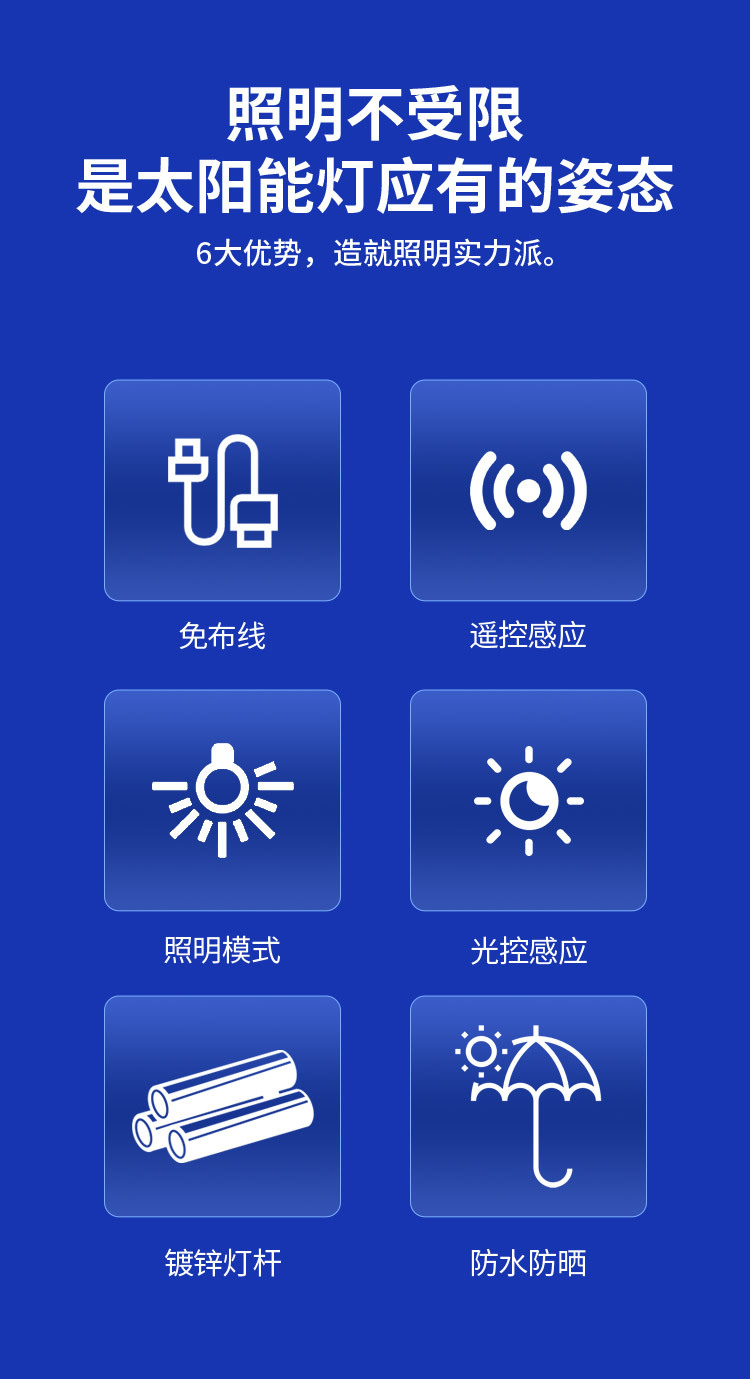 照明不受限
是太阳能灯应有的姿态

6大优势，造就照明实力派。

免布线

遥控感应

照明模式

光控感应

镀锌灯杆

防水防晒