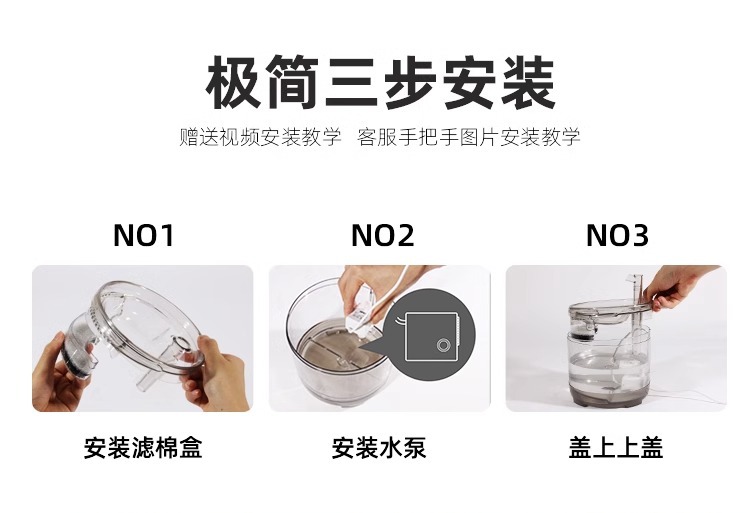 极简三步安装

赠送视频安装教学 客服手把手图片安装教学

NO1

安装滤棉盒

NO2

安装水泵

NO3

盖上上盖