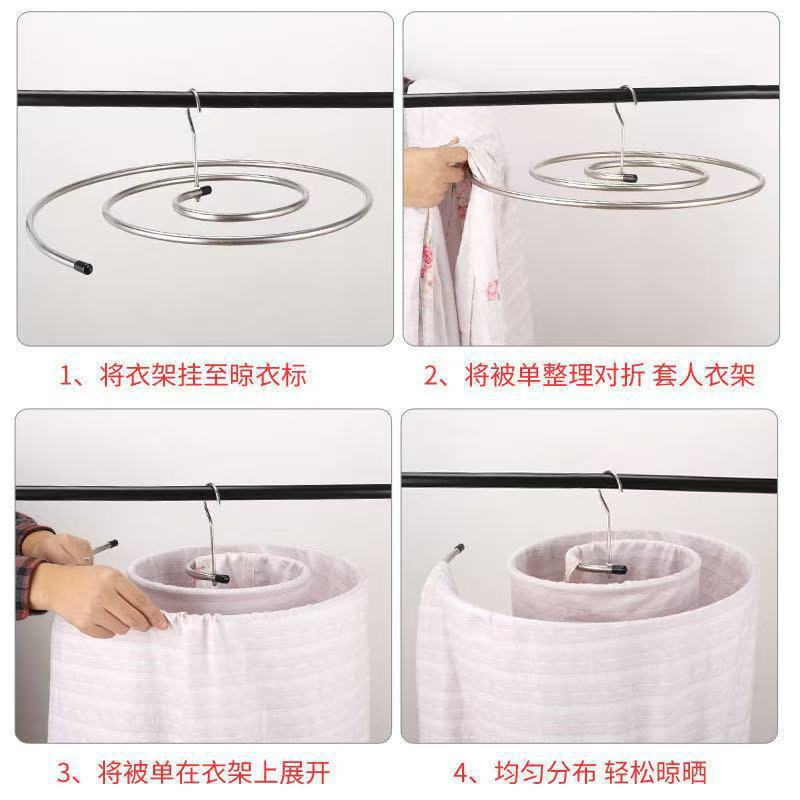 1、将衣架挂至晾衣标

2、将被单整理对折 套人衣架

3、将被单在衣架上展开

4、均匀分布 轻松晾晒