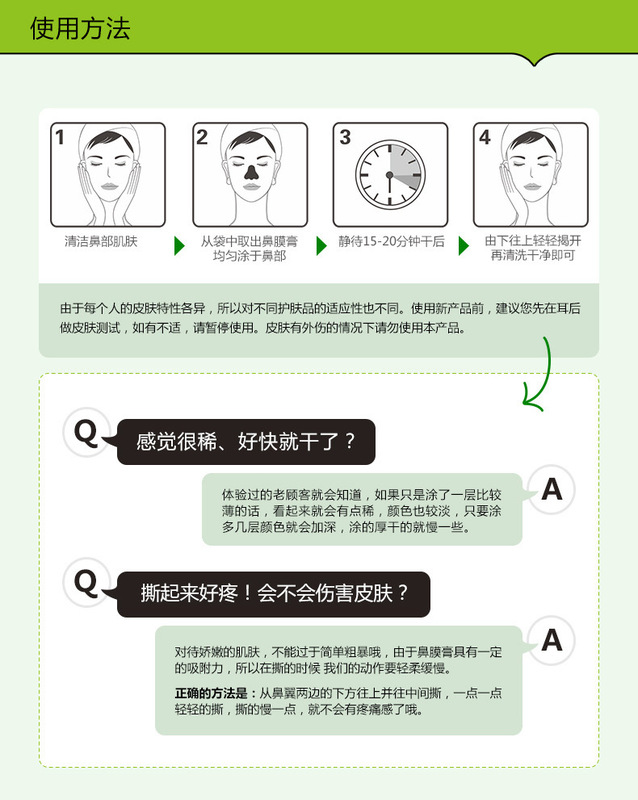 使用方法

1
清洁鼻部肌肤

2
从袋中取出鼻膜膏均匀涂于鼻部

3
静待15-20分钟干后

4
由下往上轻轻揭开再清洗干净即可

由于每个人的皮肤特性各异，所以对不同护肤品的适应性也不同。使用新产品前，建议您先在耳后做皮肤测试，如有不适，请暂停使用。皮肤有外伤的情况下请勿使用本产品。

Q 感觉很稀、好快就干了？

A 体验过的老顾客就会知道，如果只是涂了一层比较薄的话，看起来就会有点稀，颜色也较淡，只要涂多几层颜色就会加深，涂的厚干的就慢一些。

Q 撕起来好疼！会不会伤害皮肤？

A 对待娇嫩的肌肤，不能过于简单粗暴哦，由于鼻膜膏具有一定的吸附力，所以在撕的时候 我们的动作要轻柔缓慢。

正确的方法是：从鼻翼两边的下方往上并往中间撕，一点一点轻轻的撕，撕的慢一点，就不会有疼痛感了哦。