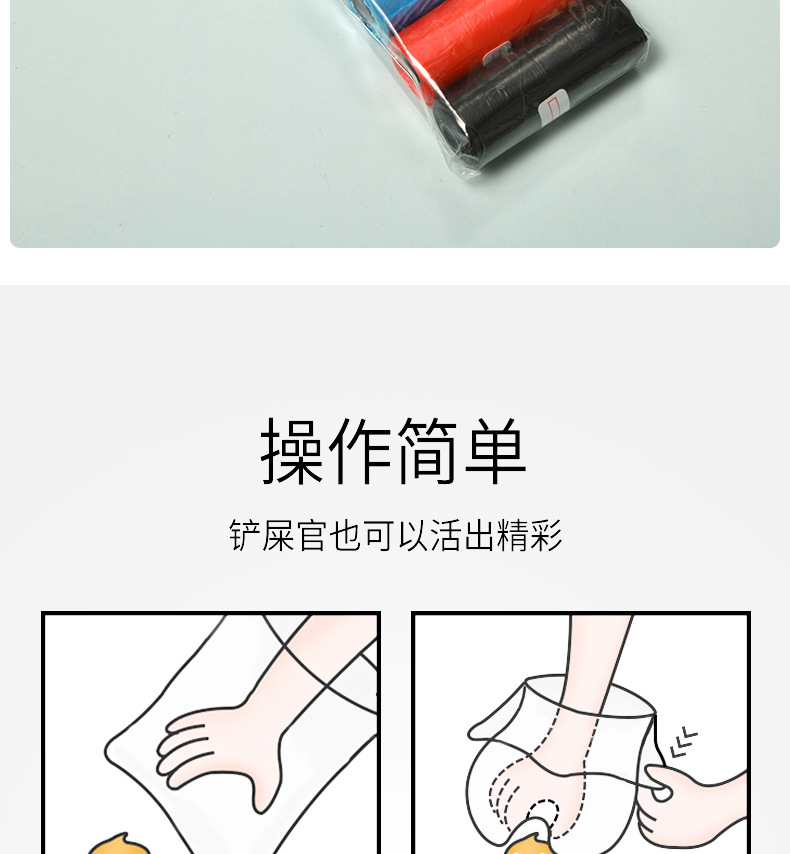 操作简单

铲屎官也可以活出精彩