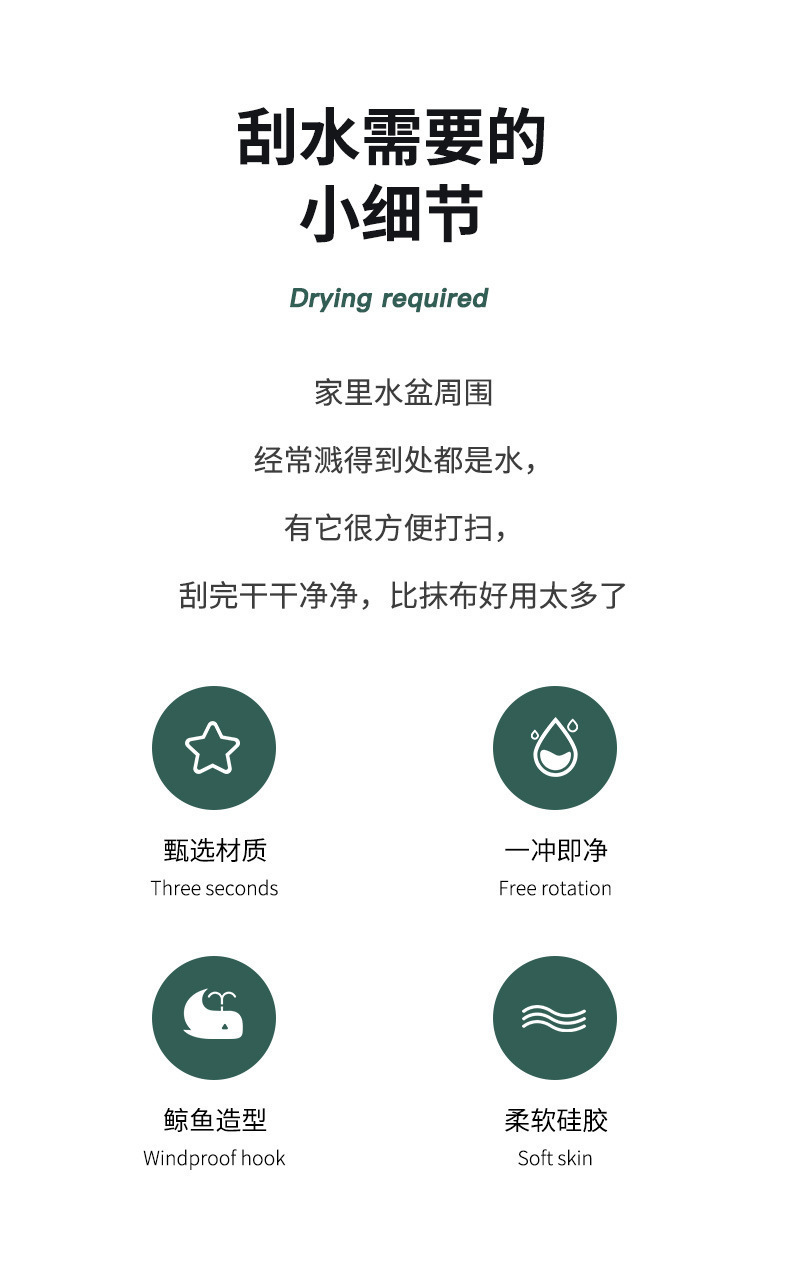 刮水需要的
小细节

Drying required

家里水盆周围

经常溅得到处都是水，

有它很方便打扫，

刮完干干净净，比抹布好用太多了

甄选材质
Three seconds

一冲即净
Free rotation

鲸鱼造型
Windproof hook

柔软硅胶
Soft skin