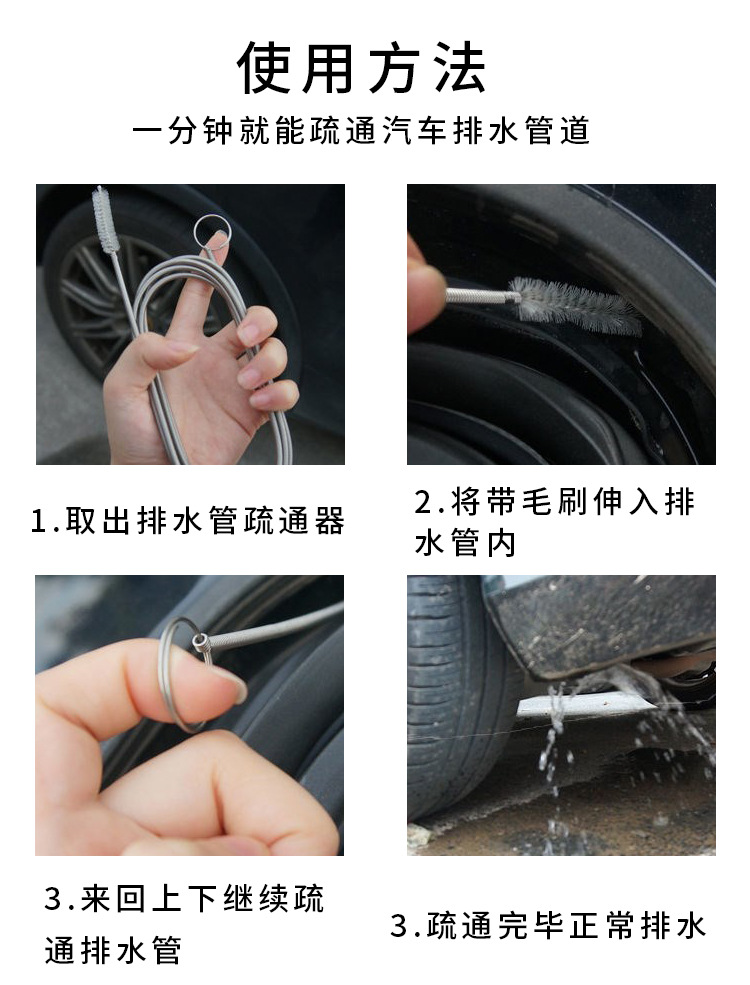 使用方法

一分钟就能疏通汽车排水管道

1.取出排水管疏通器

2.将带毛刷伸入排水管内

3.来回上下继续疏通排水管

3.疏通完毕正常排水