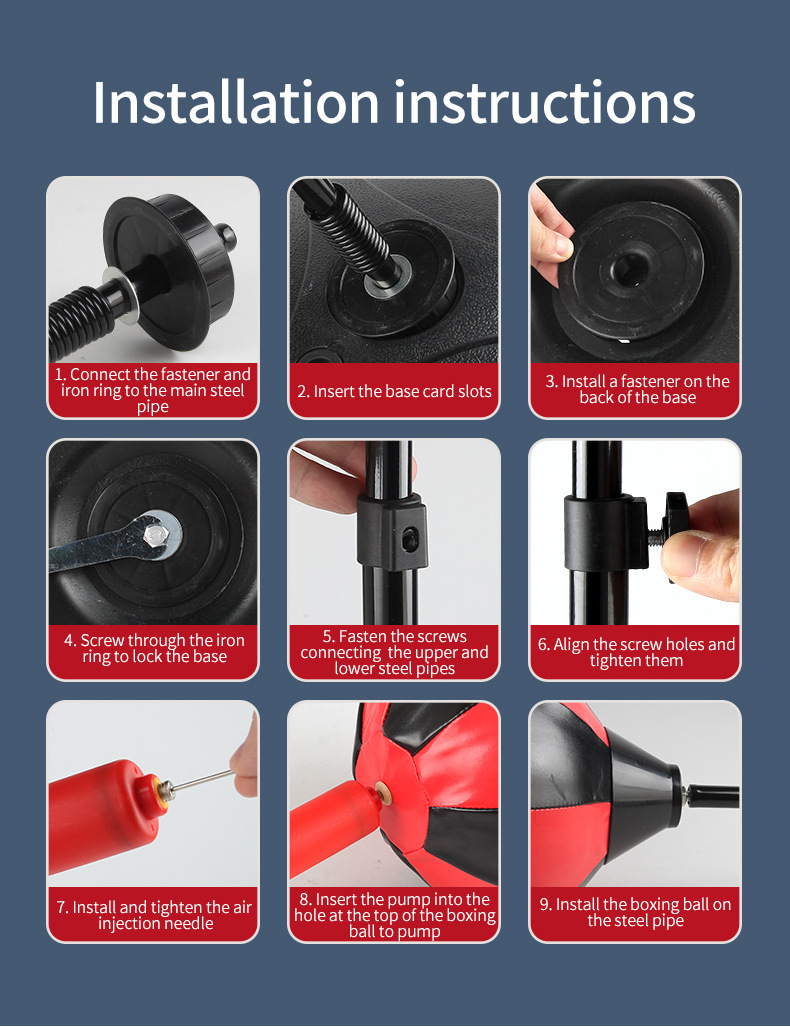 Installation instructions

1. Connect the fastener and iron ring to the main steel pipe

2. Insert the base card slots

3. Install a fastener on the back of the base

4. Screw through the iron ring to lock the base

5. Fasten the screws connecting the upper and lower steel pipes

6. Align the screw holes and tighten them

7. Install and tighten the air injection needle

8. Insert the pump into the hole at the top of the boxing ball to pump

9. Install the boxing ball on the steel pipe