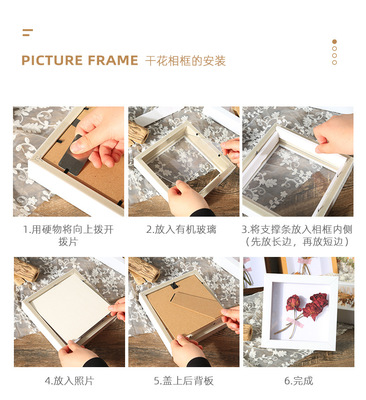 PICTURE FRAME 干花相框的安装

1.用硬物将向上拨开拨片

2.放入有机玻璃

3.将支撑条放入相框内侧（先放长边，再放短边）

4.放入照片

5.盖上后背板

6.完成