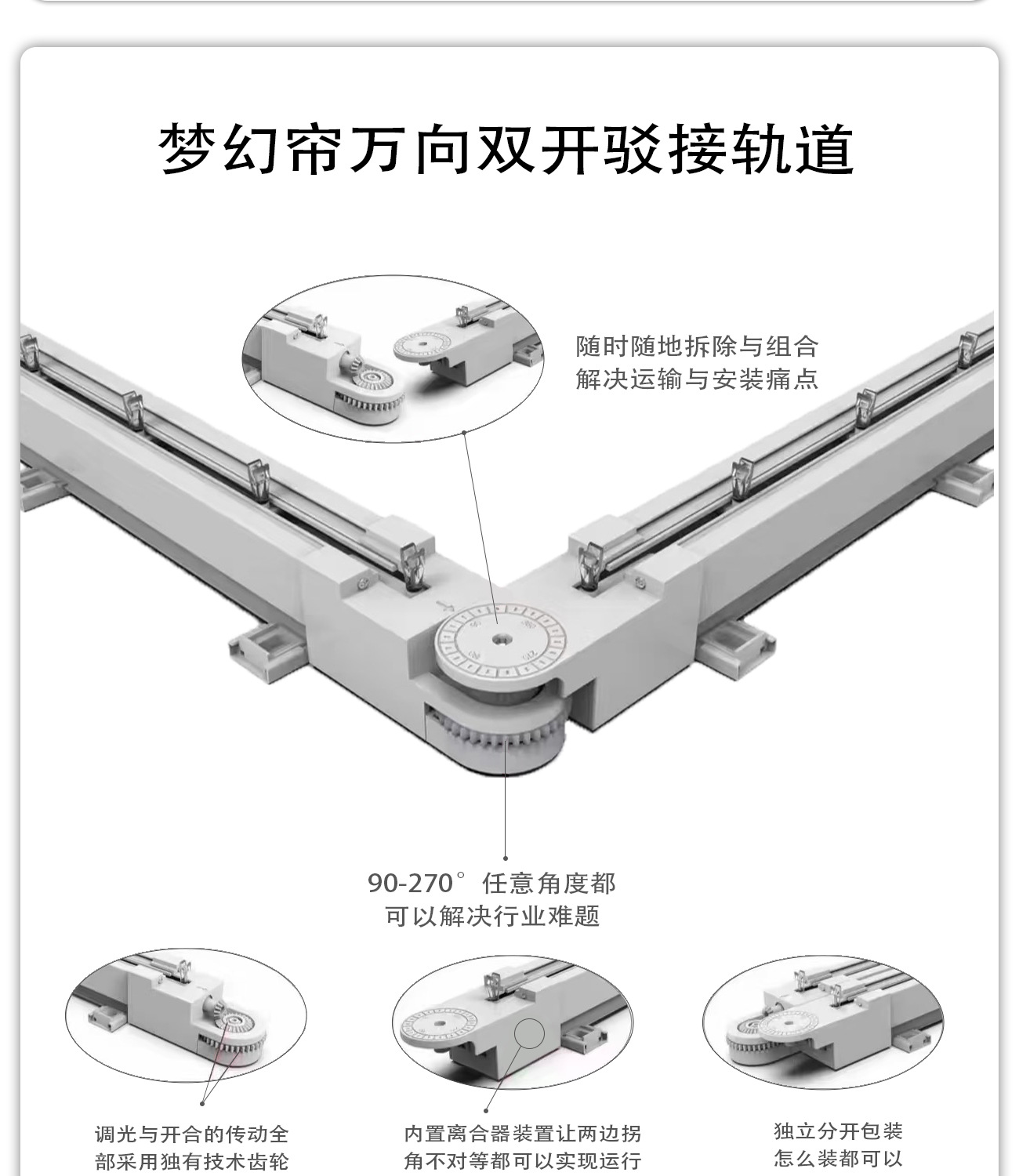 梦幻帘万向双开驳接轨道

随时随地拆除与组合
解决运输与安装痛点

90-270°任意角度都
可以解决行业难题

调光与开合的传动全
部采用独有技术齿轮

内置离合器装置让两边拐
角不对等都可以实现运行

独立分开包装
怎么装都可以