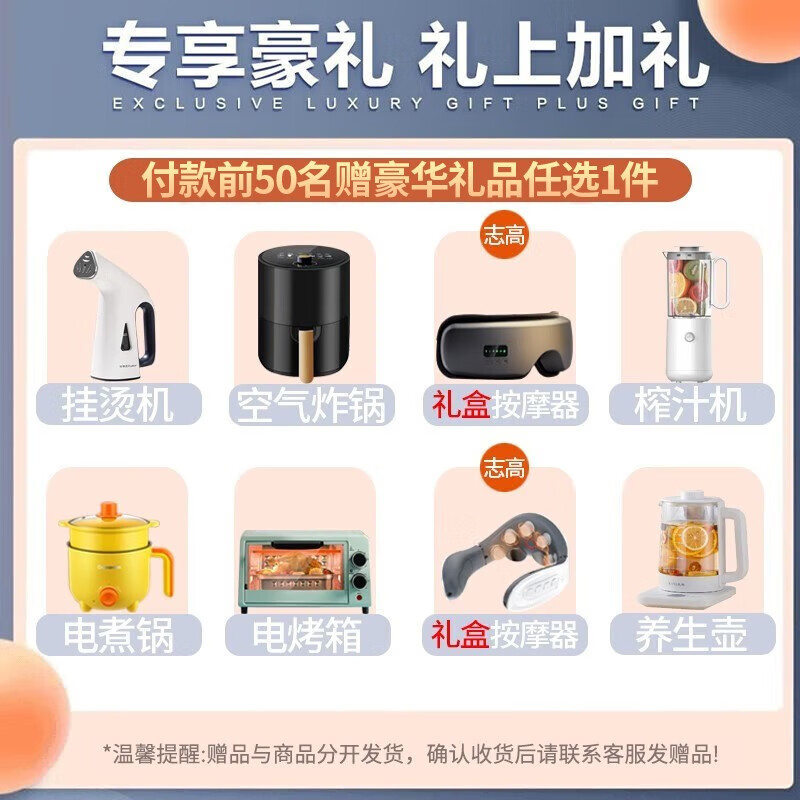 专享豪礼 礼上加礼
EXCLUSIVE LUXURY GIFT PLUS GIFT

付款前50名赠豪华礼品任选1件

挂烫机

空气炸锅

志高
礼盒按摩器

榨汁机

电煮锅

电烤箱

志高
礼盒按摩器

养生壶

*温馨提醒:赠品与商品分开发货，确认收货后请联系客服发赠品!