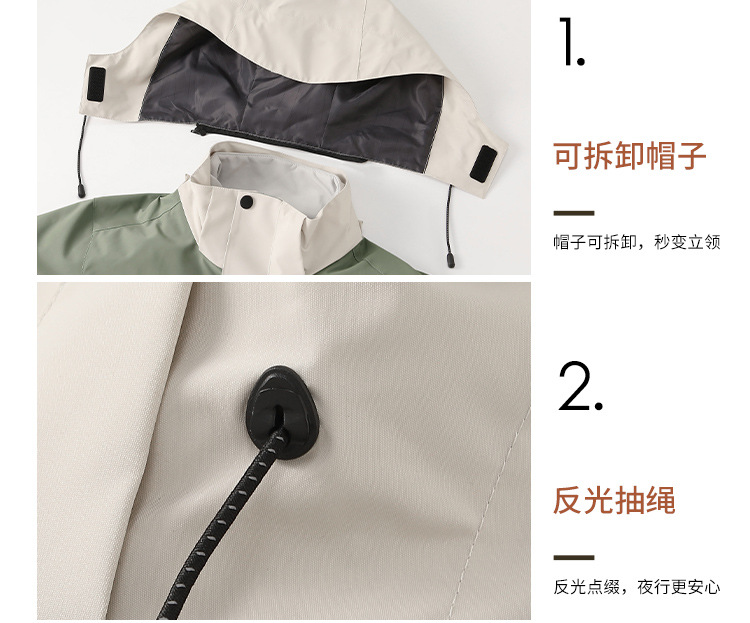 1.

可拆卸帽子

帽子可拆卸，秒变立领

2.

反光抽绳

反光点缀，夜行更安心