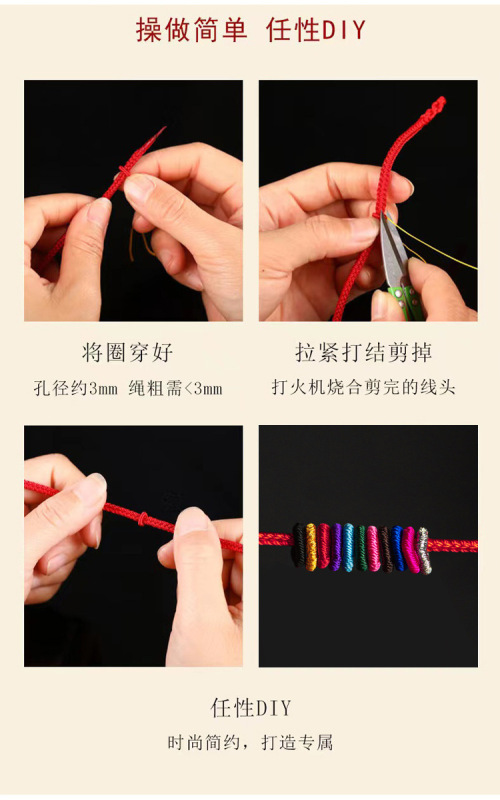 操做简单 任性DIY

将圈穿好

孔径约3mm 绳粗需<3mm

拉紧打结剪掉

打火机烧合剪完的线头

任性DIY

时尚简约，打造专属