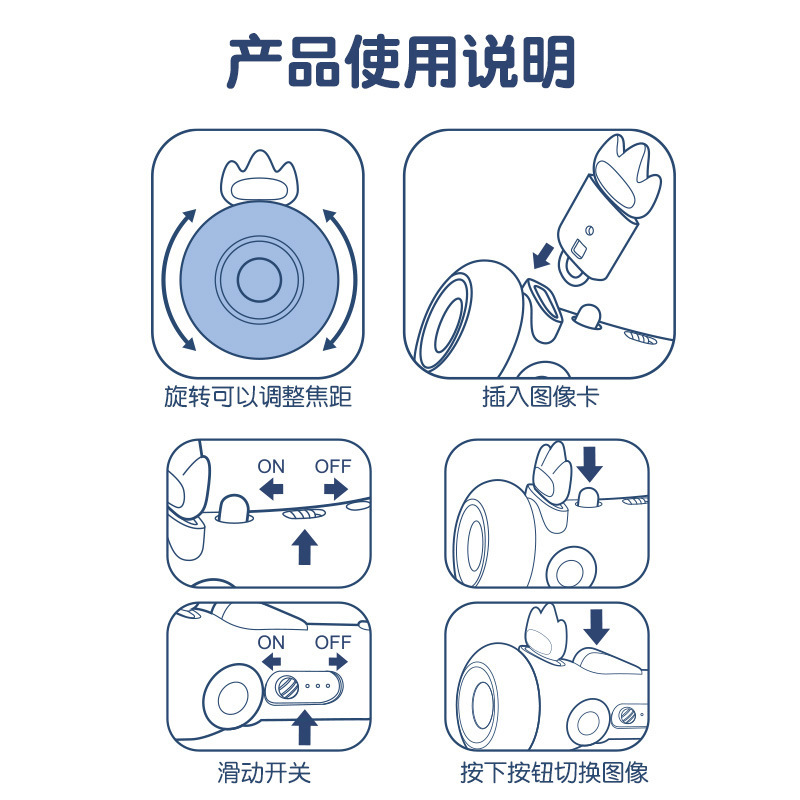 产品使用说明

旋转可以调整焦距

插入图像卡

ON OFF

ON OFF

滑动开关

按下按钮切换图像