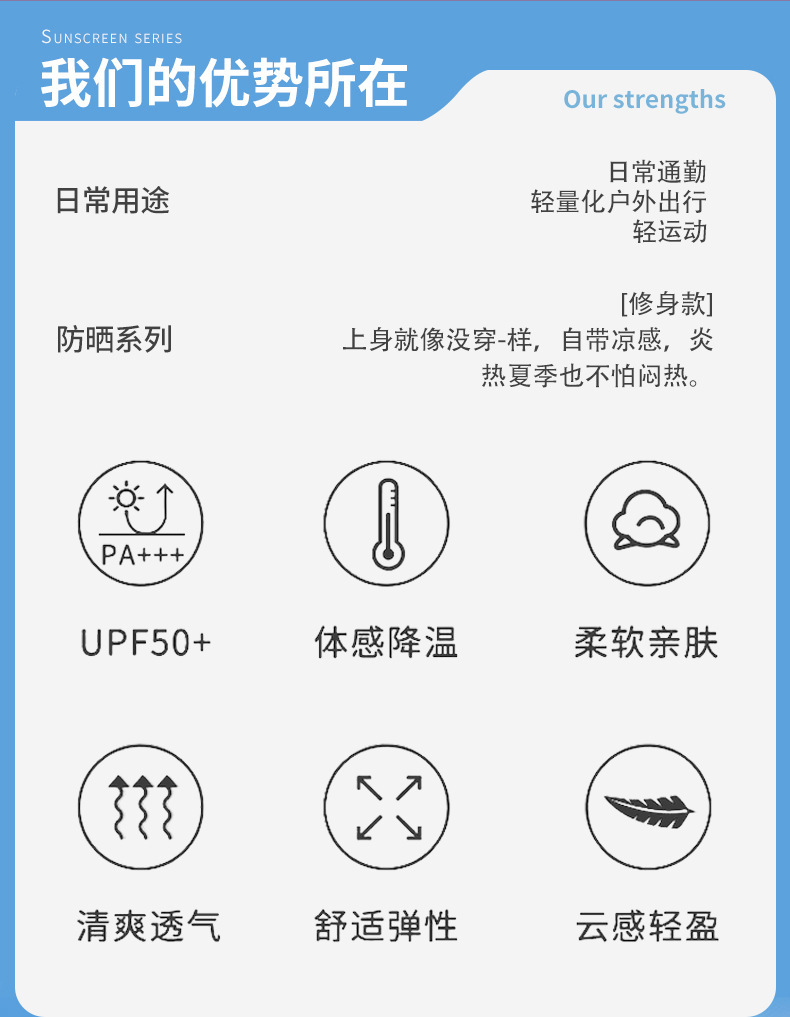 SUNSCREEN SERIES
我们的优势所在

Our strengths

日常用途

日常通勤
轻量化户外出行
轻运动

防晒系列

[修身款]
上身就像没穿-样，自带凉感，炎热夏季也不怕闷热。

PA+++

UPF50+

体感降温

柔软亲肤

清爽透气

舒适弹性

云感轻盈