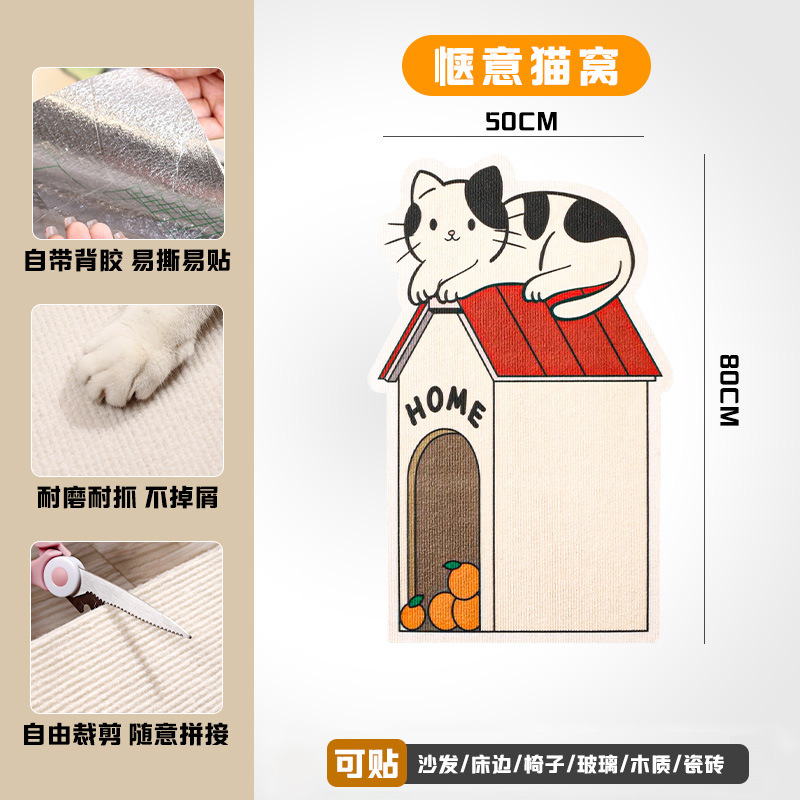 自带背胶 易撕易贴

耐磨耐抓 不掉屑

自由裁剪 随意拼接

惬意猫窝

50CM

80CM

HOME

可贴 沙发/床边/椅子/玻璃/木质/瓷砖