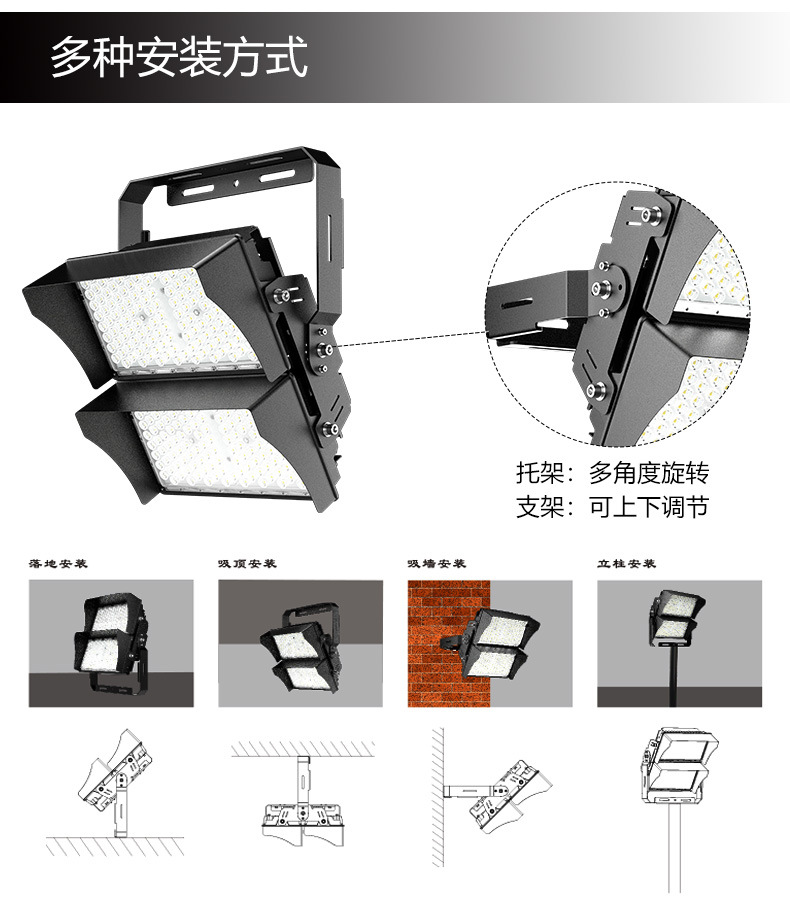 多种安装方式

托架：多角度旋转
支架：可上下调节

落地安装

吸顶安装

吸墙安装

立柱安装