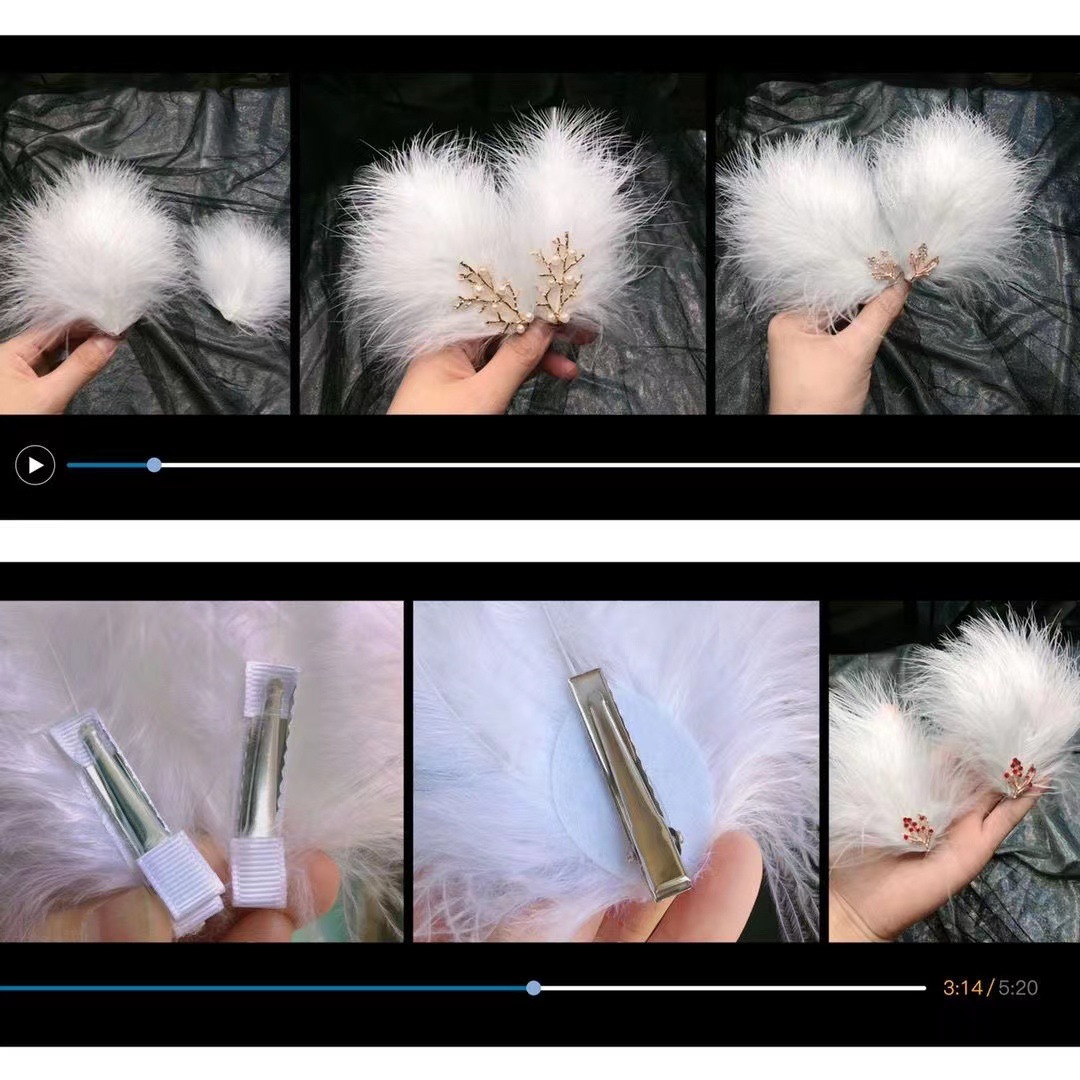 3:14 / 5:20