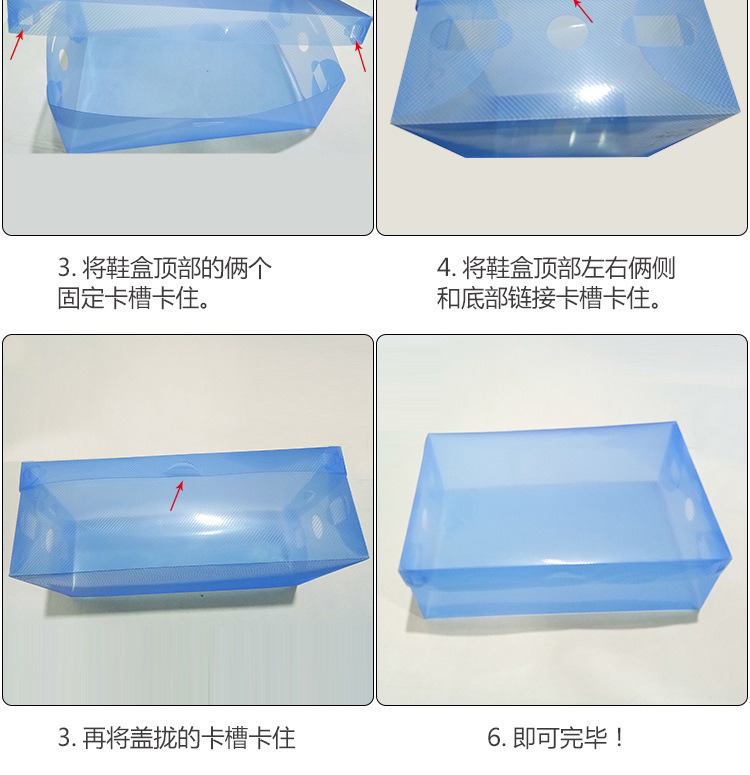 3. 将鞋盒顶部的俩个固定卡槽卡住。

4. 将鞋盒顶部左右俩侧和底部链接卡槽卡住。

3. 再将盖拢的卡槽卡住

6. 即可完毕！