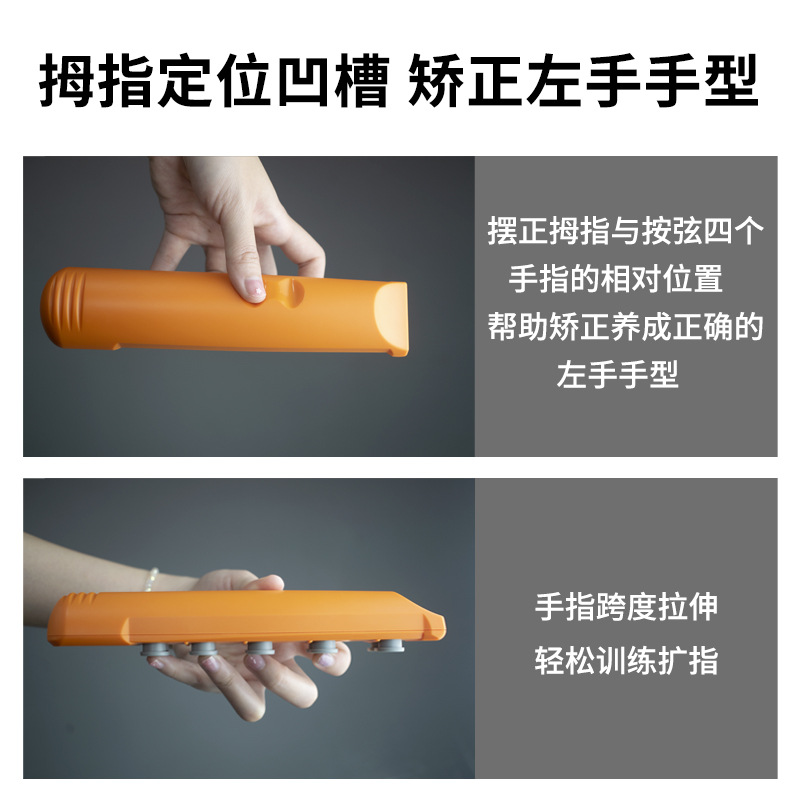 拇指定位凹槽 矫正左手手型

摆正拇指与按弦四个手指的相对位置
帮助矫正养成正确的左手手型

手指跨度拉伸
轻松训练扩指