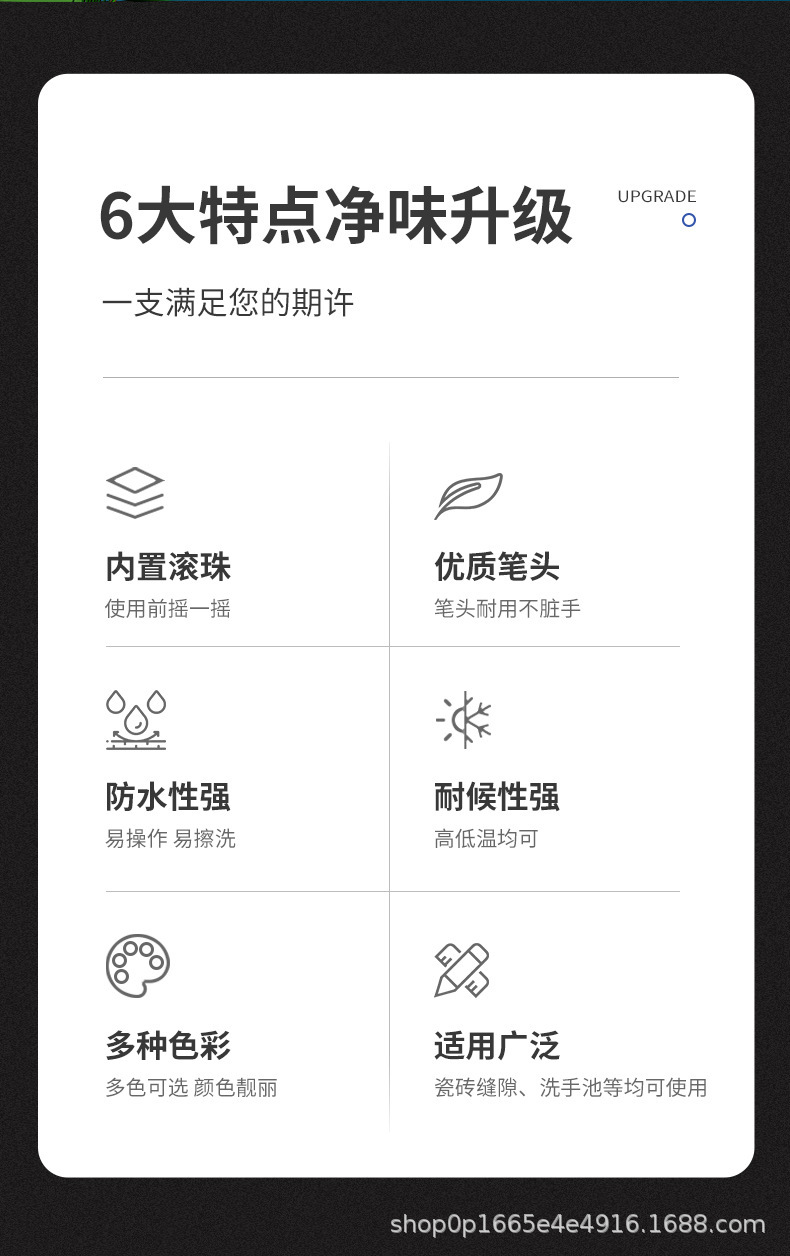 6大特点净味升级

UPGRADE

一支满足您的期许

内置滚珠
使用前摇一摇

优质笔头
笔头耐用不脏手

防水性强
易操作 易擦洗

耐候性强
高低温均可

多种色彩
多色可选 颜色靓丽

适用广泛
瓷砖缝隙、洗手池等均可使用

shop0p1665e4e4916.1688.com