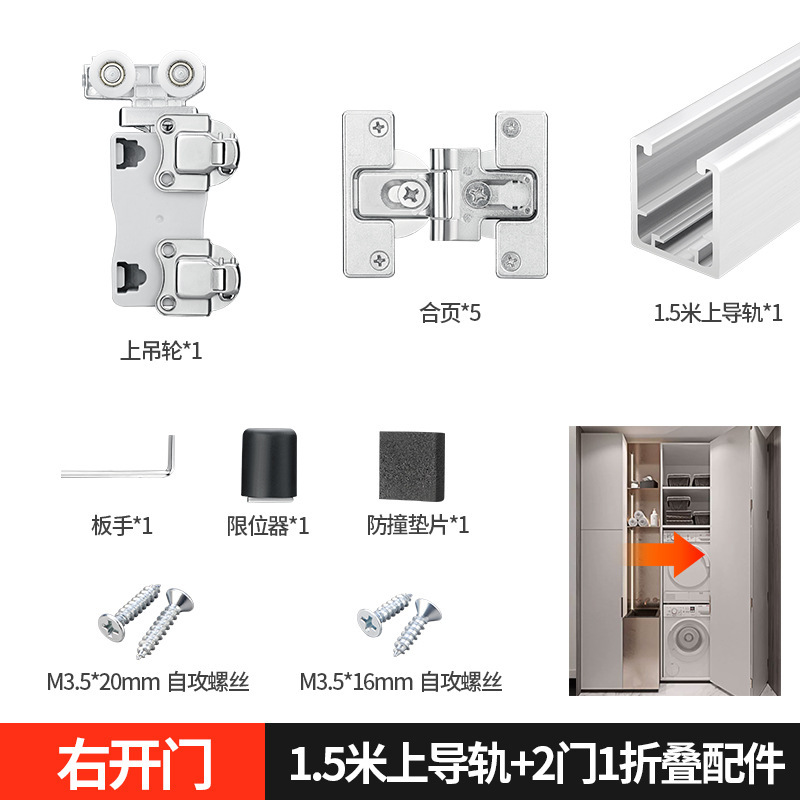 上吊轮*1

合页*5

1.5米上导轨*1

板手*1

限位器*1

防撞垫片*1

M3.5*20mm 自攻螺丝

M3.5*16mm 自攻螺丝

右开门

1.5米上导轨+2门1折叠配件