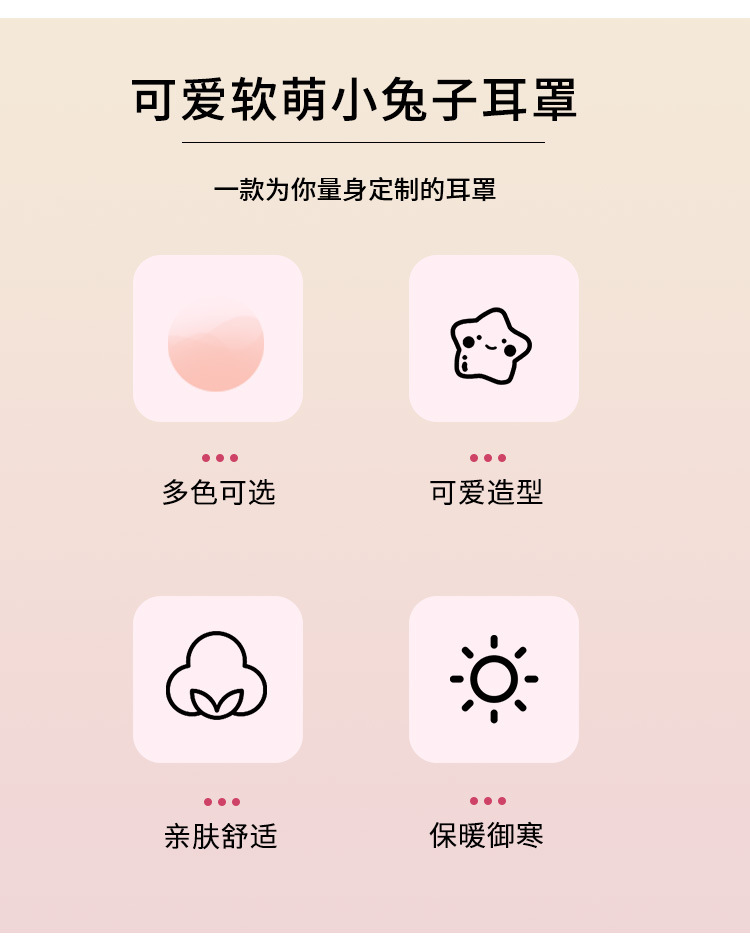 可爱软萌小兔子耳罩

一款为你量身定制的耳罩

多色可选

可爱造型

亲肤舒适

保暖御寒