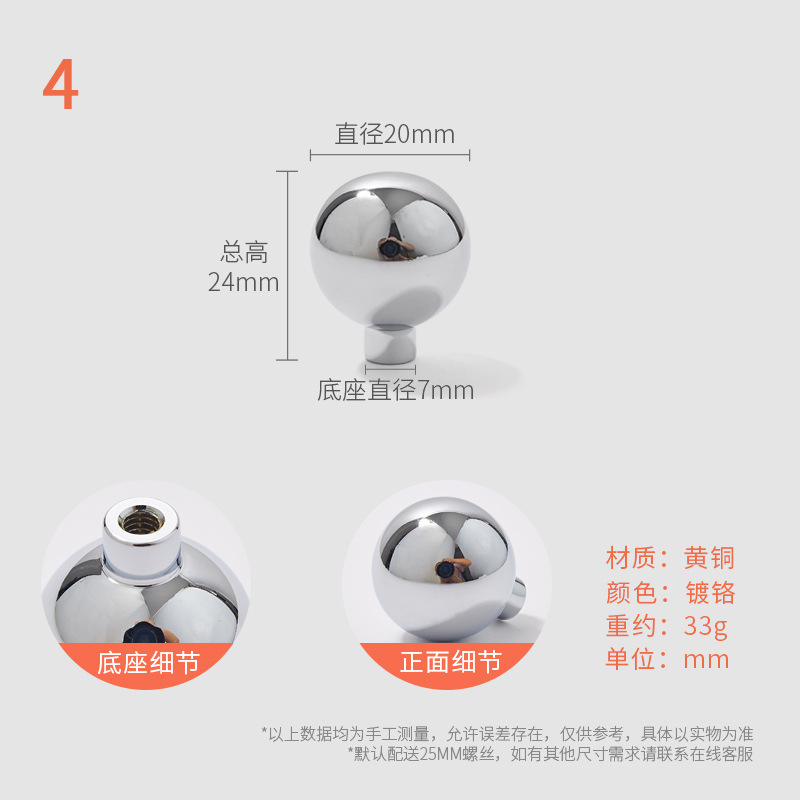 4

直径20mm

总高
24mm

底座直径7mm

底座细节

正面细节

材质：黄铜
颜色：镀铬
重约：33g
单位：mm

*以上数据均为手工测量，允许误差存在，仅供参考，具体以实物为准
*默认配送25MM螺丝，如有其他尺寸需求请联系在线客服