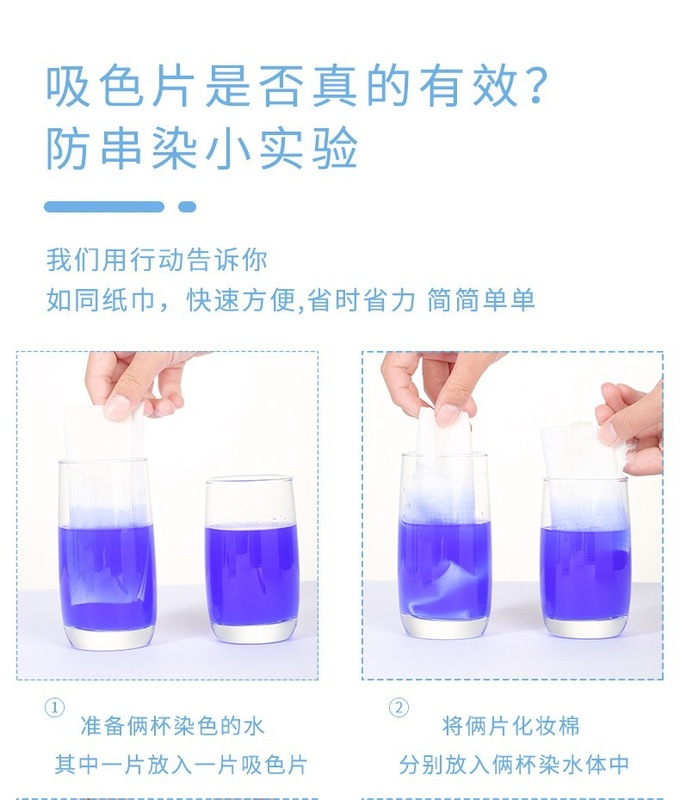 吸色片是否真的有效？
防串染小实验

我们用行动告诉你
如同纸巾，快速方便,省时省力 简简单单

①
准备俩杯染色的水
其中一片放入一片吸色片

②
将俩片化妆棉
分别放入俩杯染水体中