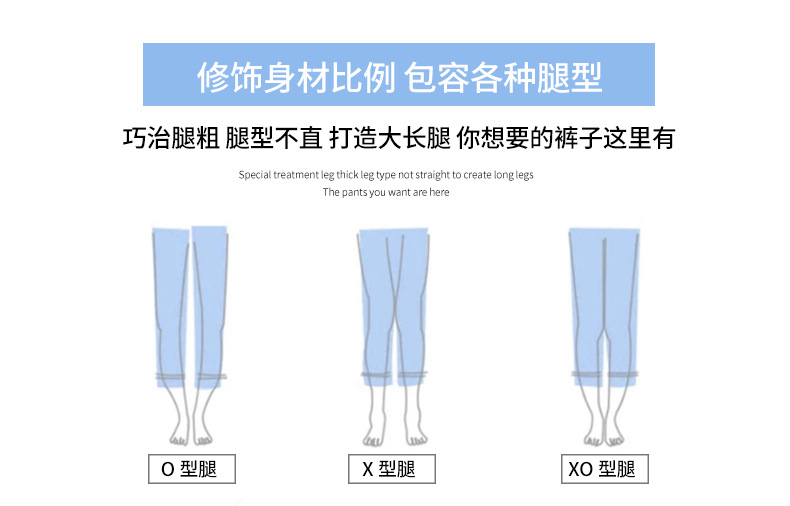 修饰身材比例 包容各种腿型

巧治腿粗 腿型不直 打造大长腿 你想要的裤子这里有

Special treatment leg thick leg type not straight to create long legs
The pants you want are here

O 型腿

X 型腿

XO 型腿