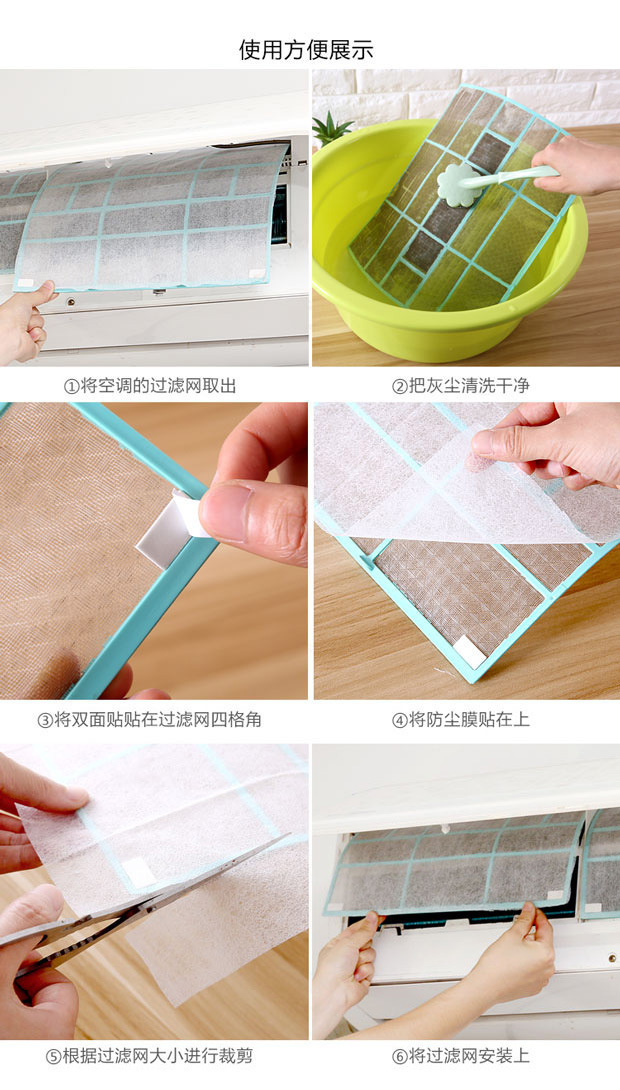 使用方便展示

①将空调的过滤网取出

②把灰尘清洗干净

③将双面贴贴在过滤网四格角

④将防尘膜贴在上

⑤根据过滤网大小进行裁剪

⑥将过滤网安装上