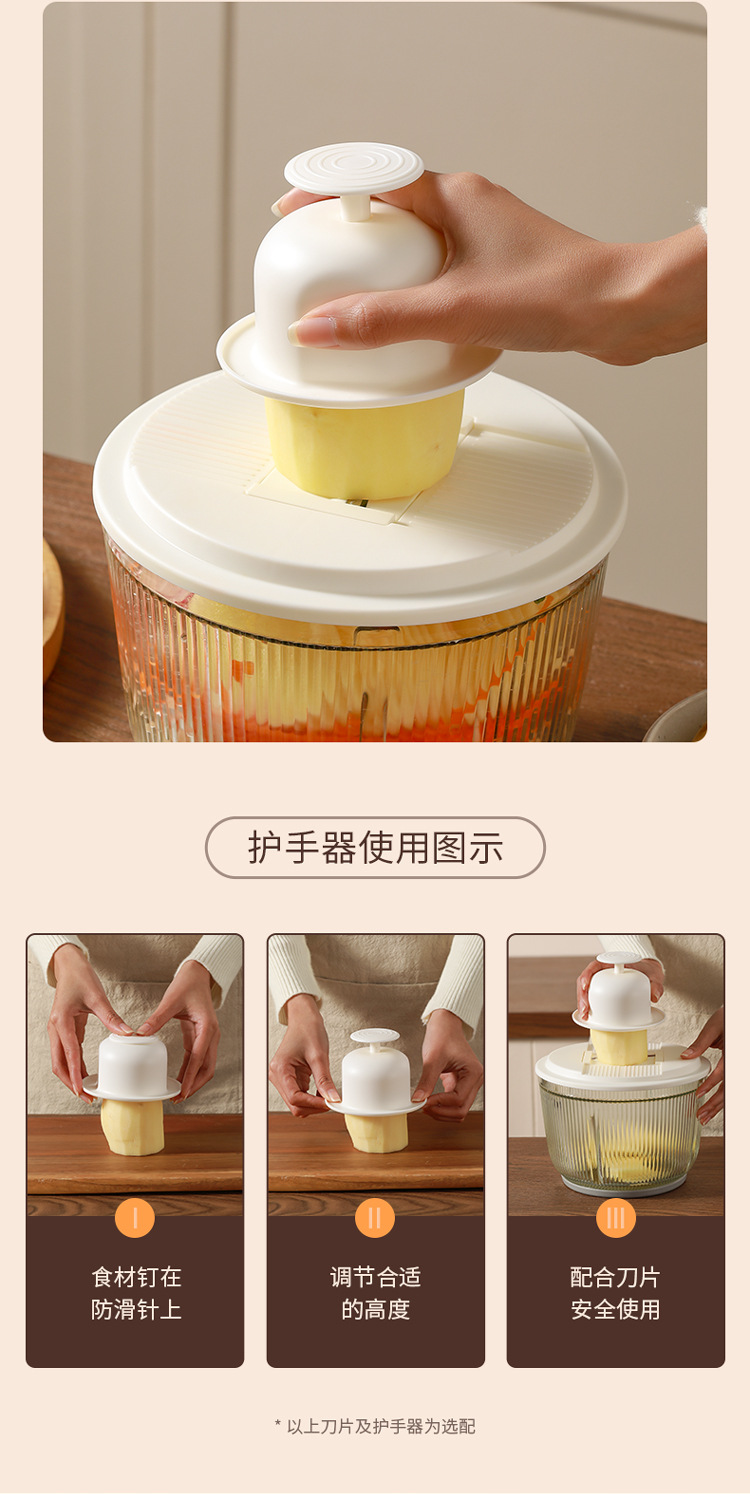 护手器使用图示

I
食材钉在防滑针上

II
调节合适的高度

III
配合刀片安全使用

* 以上刀片及护手器为选配