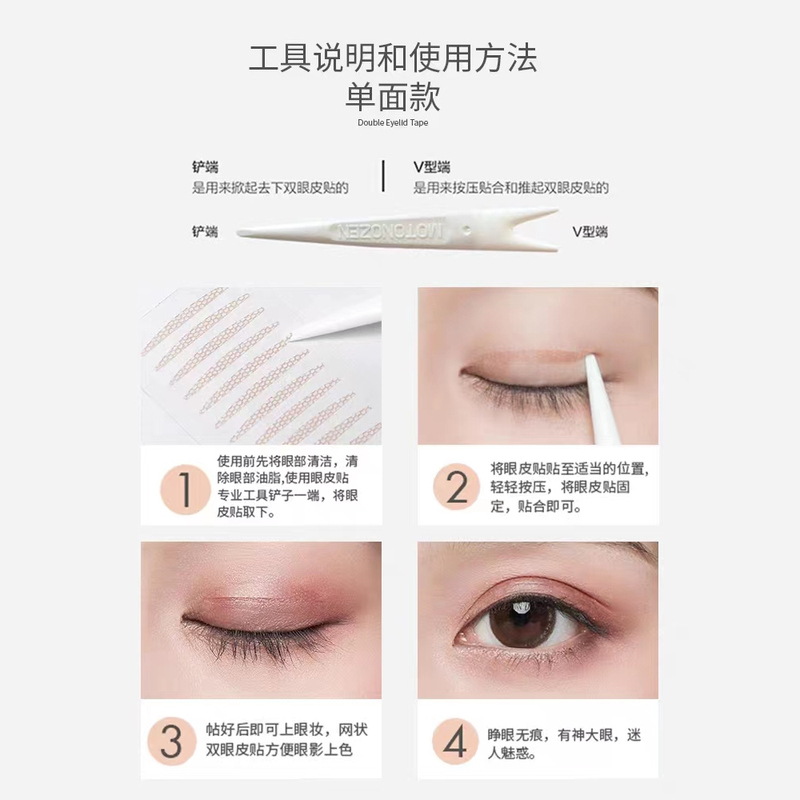 工具说明和使用方法
单面款
Double Eyelid Tape

铲端
是用来掀起去下双眼皮贴的

V型端
是用来按压贴合和推起双眼皮贴的

铲端

MOTONOZEN

V型端

1 使用前先将眼部清洁，清除眼部油脂，使用眼皮贴专业工具铲子一端，将眼皮贴取下。

2 将眼皮贴贴至适当的位置，轻轻按压，将眼皮贴固定，贴合即可。

3 帖好后即可上眼妆，网状双眼皮贴方便眼影上色

4 睁眼无痕，有神大眼，迷人魅惑。