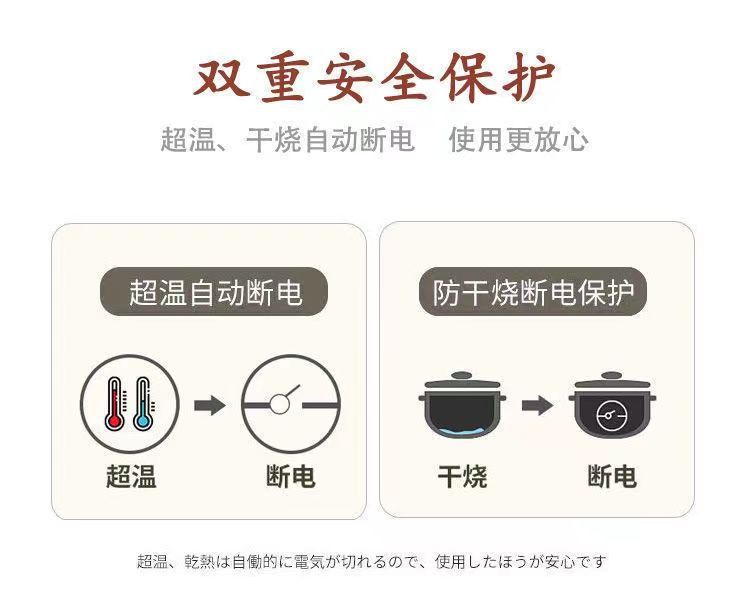 双重安全保护

超温、干烧自动断电　使用更放心

超温自动断电

超温

断电

防干烧断电保护

干烧

断电

超温、乾熱は自働的に電気が切れるので、使用したほうが安心です