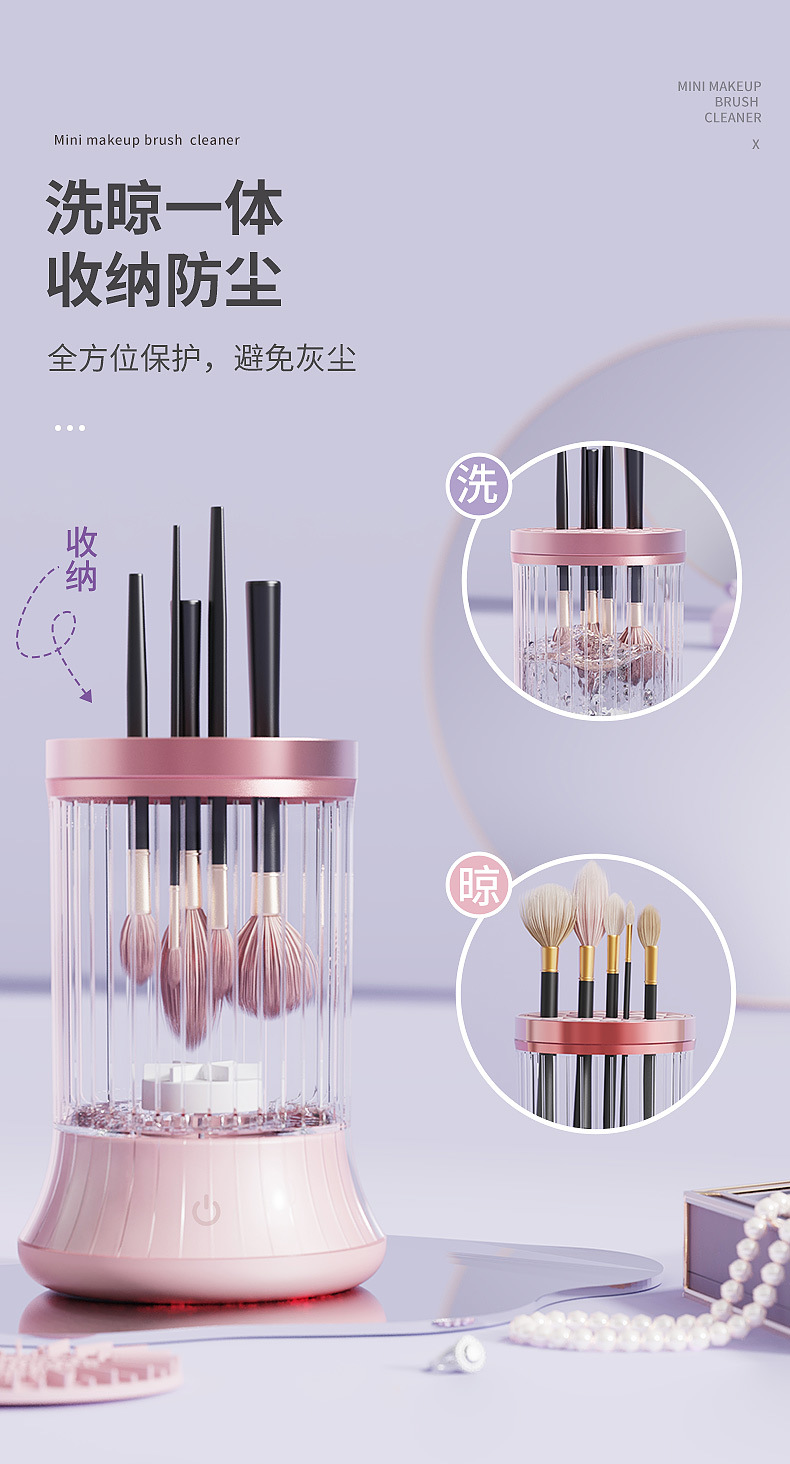 MINI MAKEUP BRUSH CLEANER

X

Mini makeup brush cleaner

洗晾一体
收纳防尘

全方位保护，避免灰尘

收纳

洗

晾