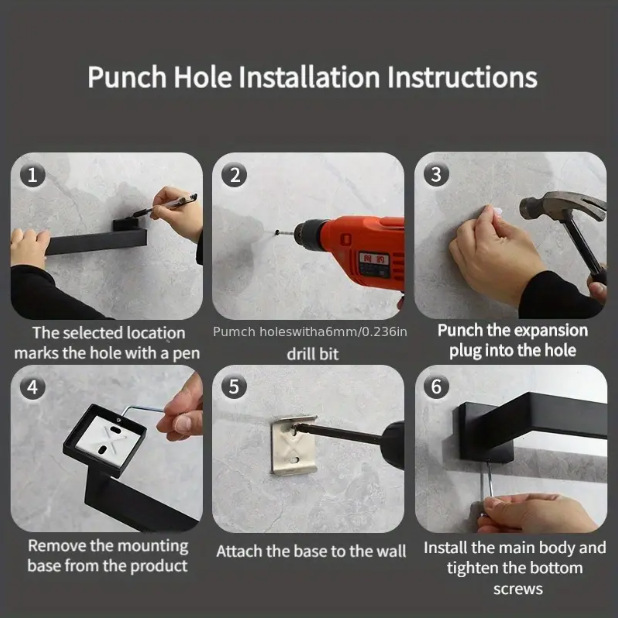 Punch Hole Installation Instructions

1

The selected location marks the hole with a pen

2

Pumch holeswitha6mm/0.236in drill bit

3

Punch the expansion plug into the hole

4

Remove the mounting base from the product

5

Attach the base to the wall

6

Install the main body and tighten the bottom screws