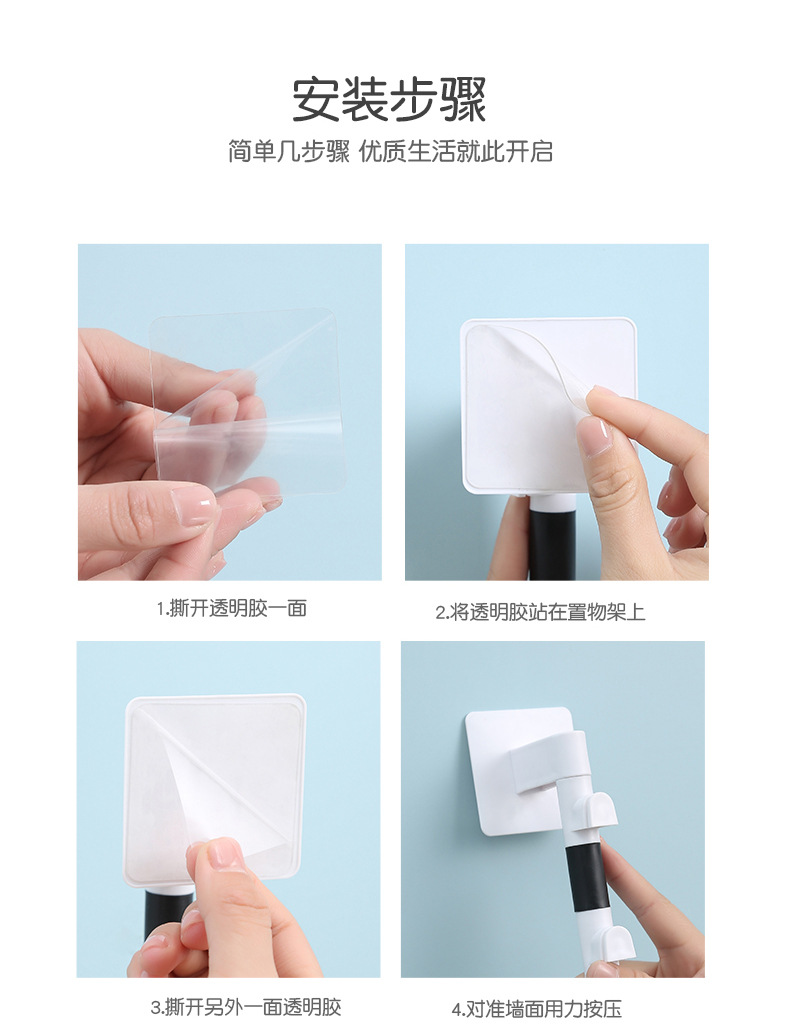 安装步骤

简单几步骤 优质生活就此开启

1.撕开透明胶一面

2.将透明胶站在置物架上

3.撕开另外一面透明胶

4.对准墙面用力按压