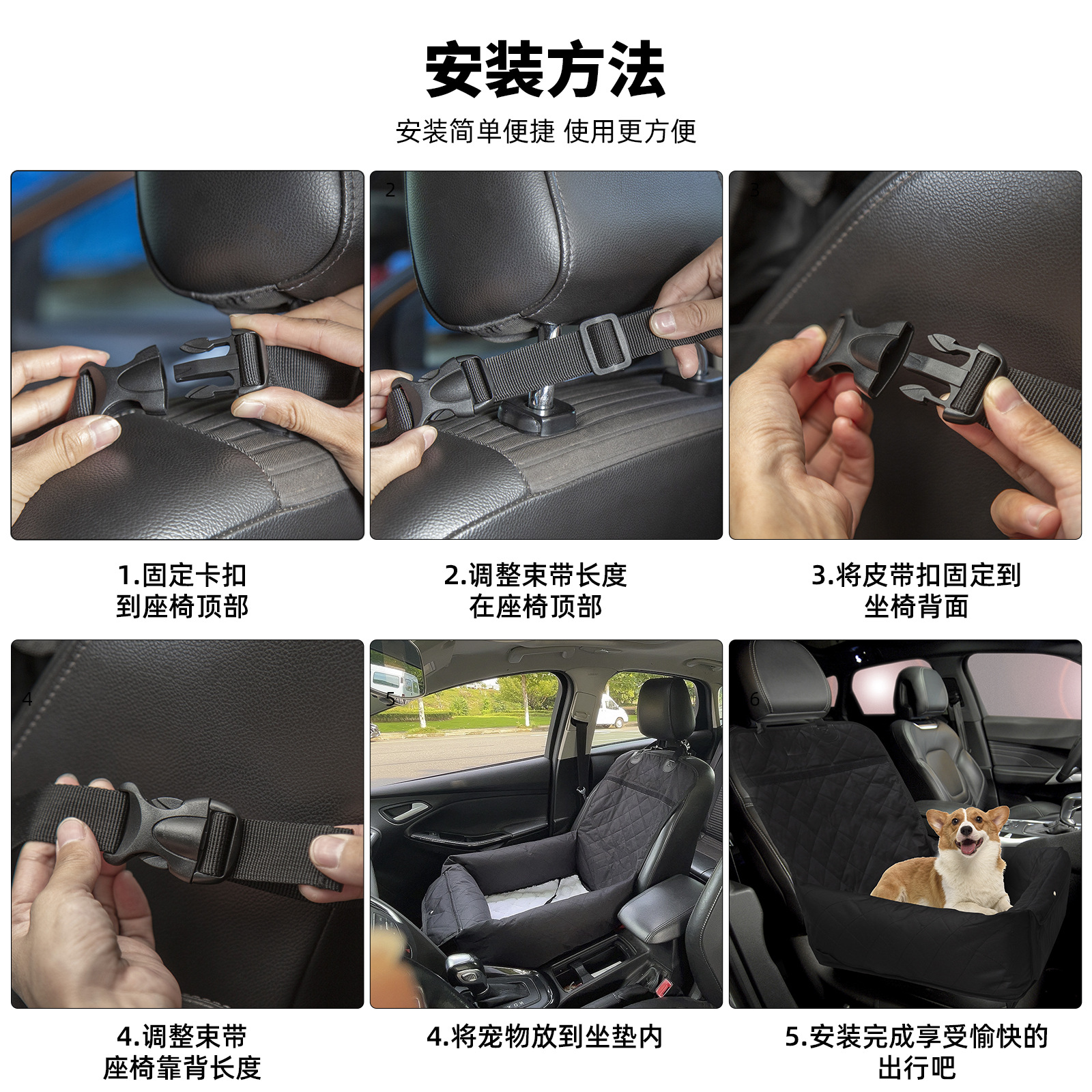 安装方法

安装简单便捷 使用更方便

2

3

1.固定卡扣
到座椅顶部

2.调整束带长度
在座椅顶部

3.将皮带扣固定到
坐椅背面

4

5

6

4.调整束带
座椅靠背长度

4.将宠物放到坐垫内

5.安装完成享受愉快的
出行吧