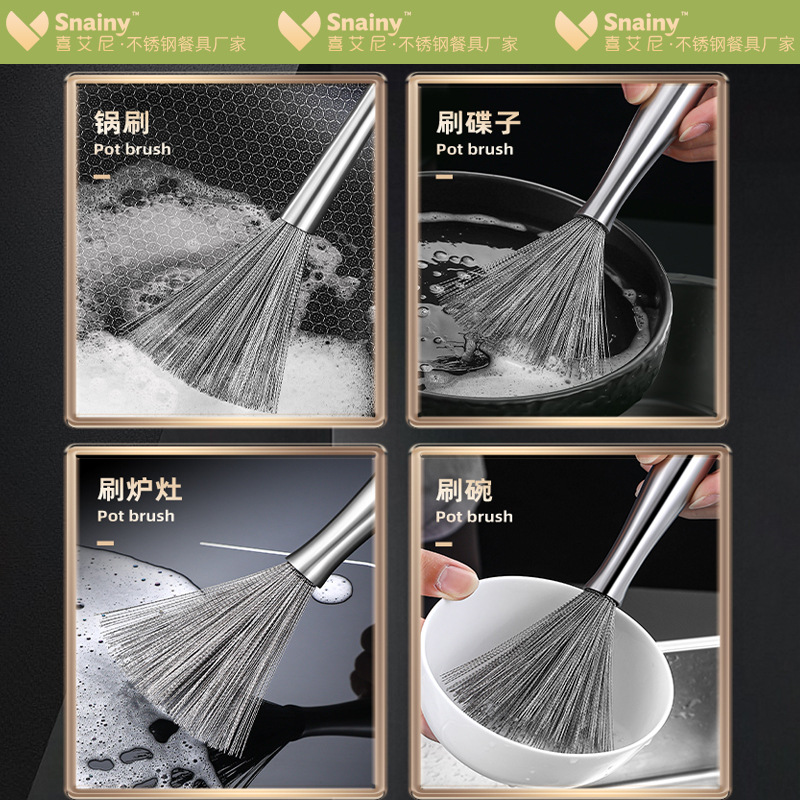 Snainy™
喜艾尼·不锈钢餐具厂家

Snainy™
喜艾尼·不锈钢餐具厂家

Snainy™
喜艾尼·不锈钢餐具厂家

锅刷
Pot brush

刷碟子
Pot brush

刷炉灶
Pot brush

刷碗
Pot brush